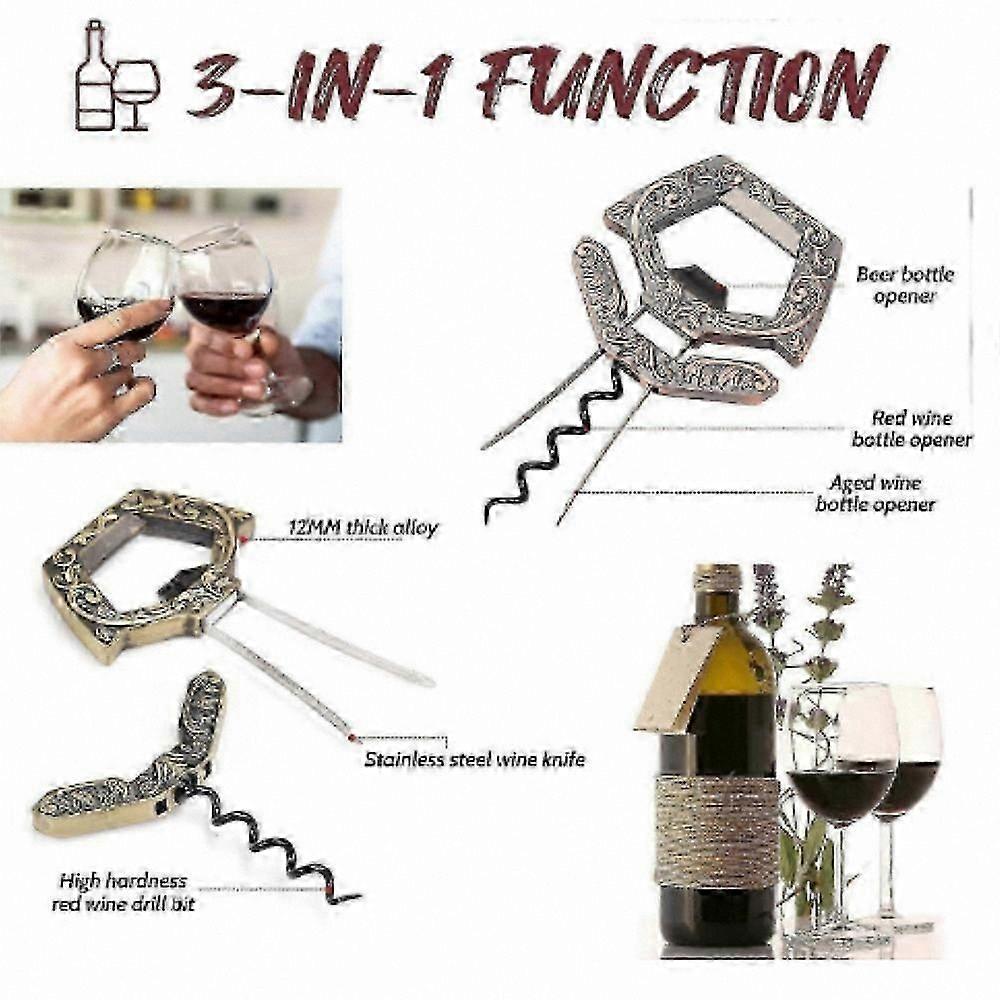 3-IN-1 FUNCTION

Beer bottle opener

Red wine bottle opener

Aged wine bottle opener

12MM thick alloy

Stainless steel wine knife

High hardness red wine drill bit