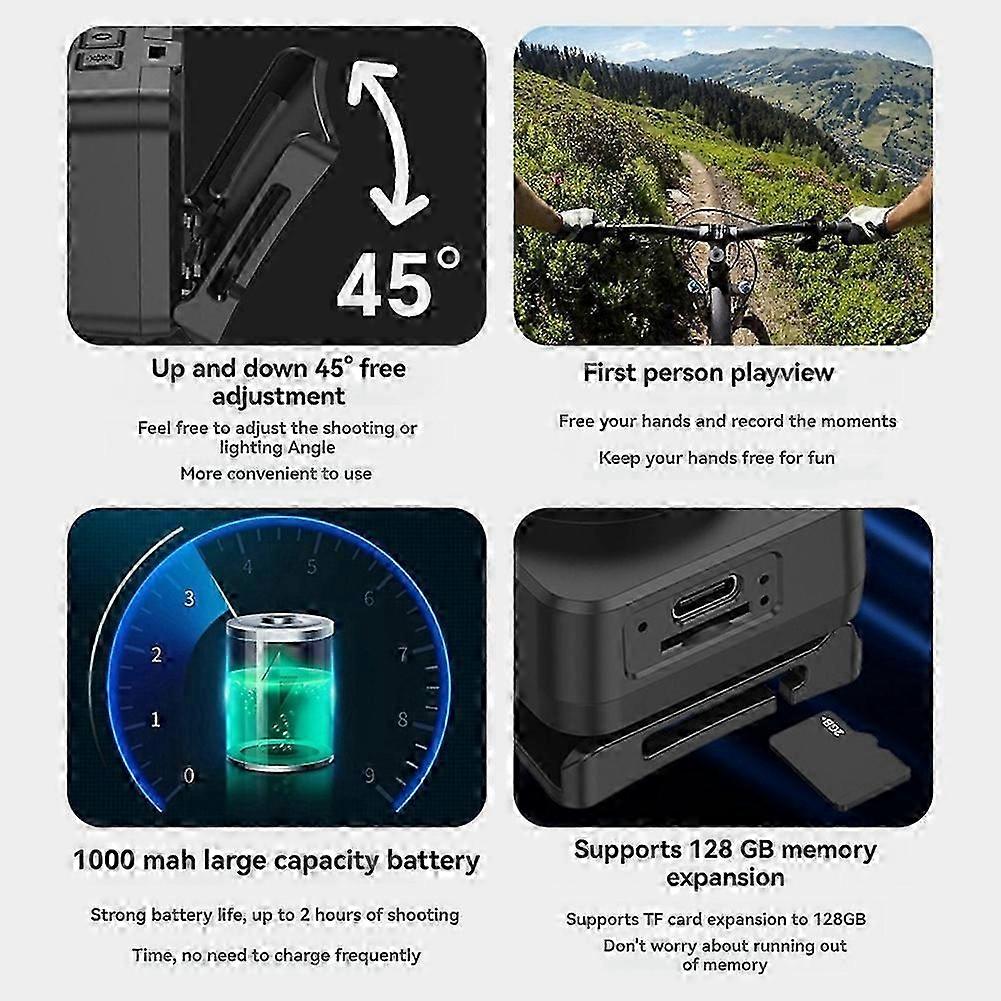 45°

Up and down 45° free adjustment

Feel free to adjust the shooting or lighting Angle

More convenient to use

First person playview

Free your hands and record the moments

Keep your hands free for fun

0
1
2
3
4
5
6
7
8
9

1000 mah large capacity battery

Strong battery life, up to 2 hours of shooting

Time, no need to charge frequently

2GB

Supports 128 GB memory expansion

Supports TF card expansion to 128GB

Don't worry about running out of memory