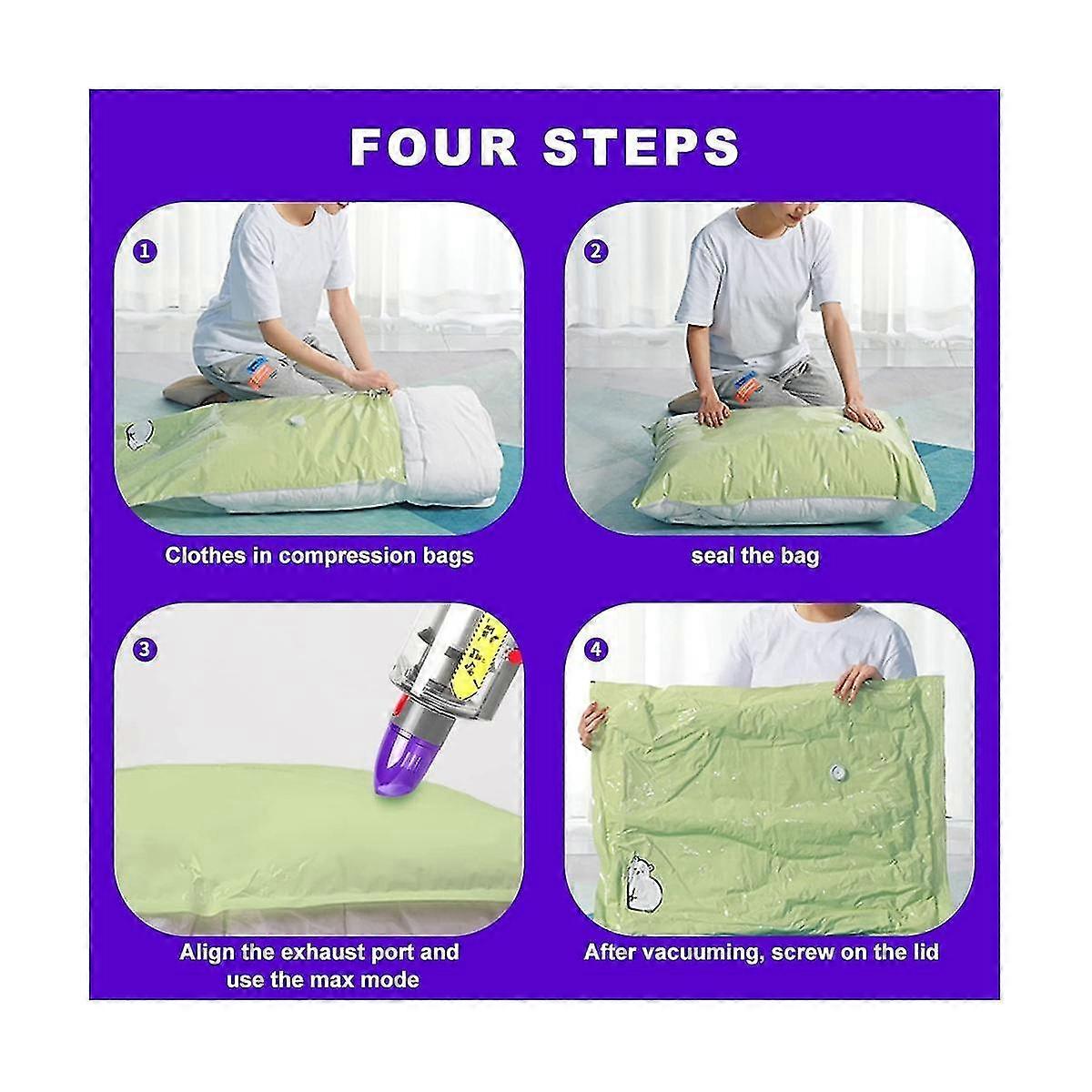 FOUR STEPS

1

Clothes in compression bags

2

seal the bag

3

Align the exhaust port and use the max mode

4

After vacuuming, screw on the lid