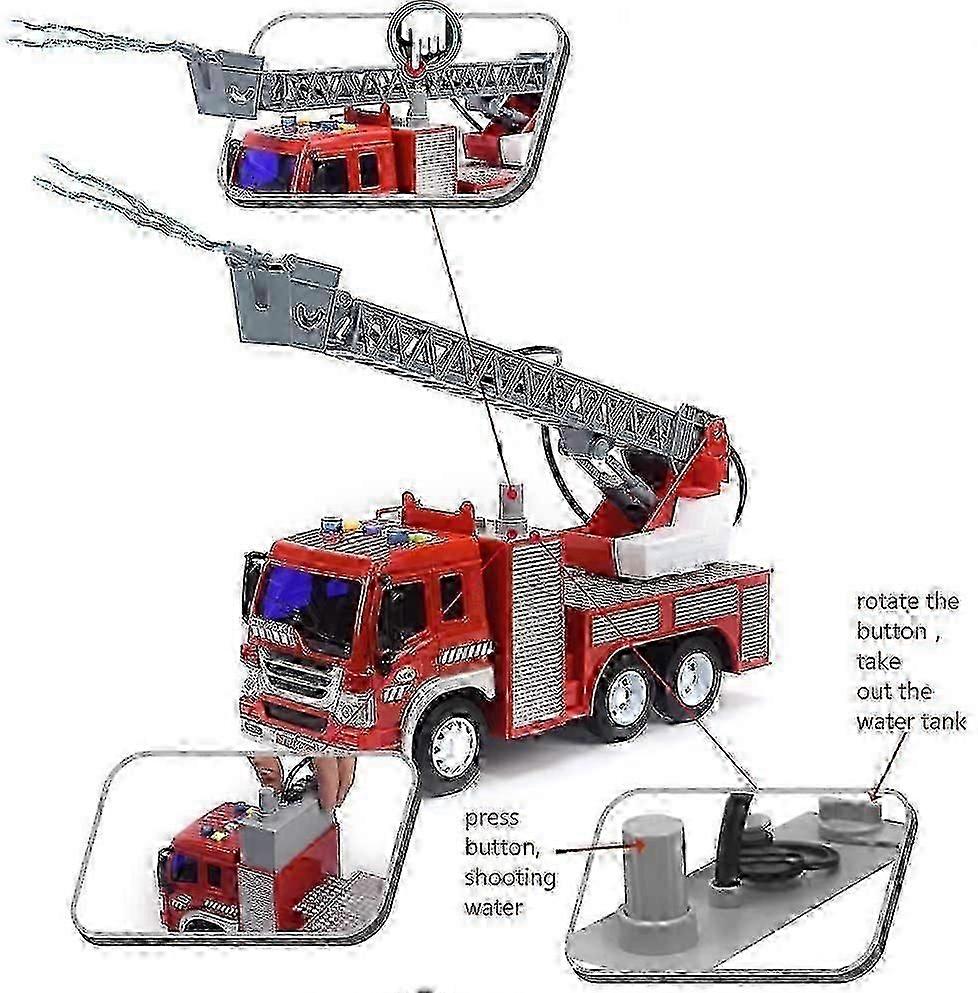 rotate the button , take out the water tank

press button, shooting water