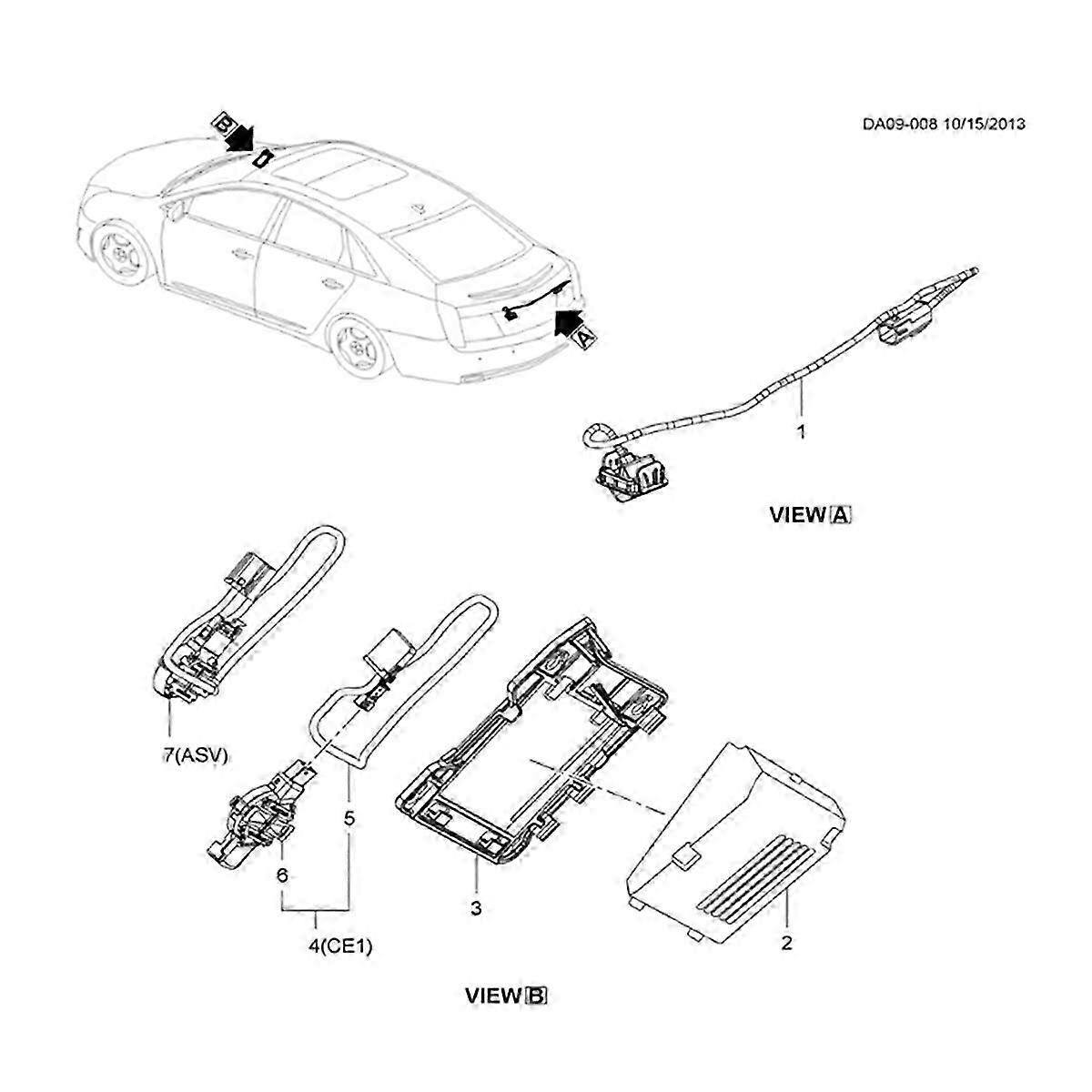 DA09-008 10/15/2013

B

A

1

VIEW A

7(ASV)

5

6

4(CE1)

3

2

VIEW B