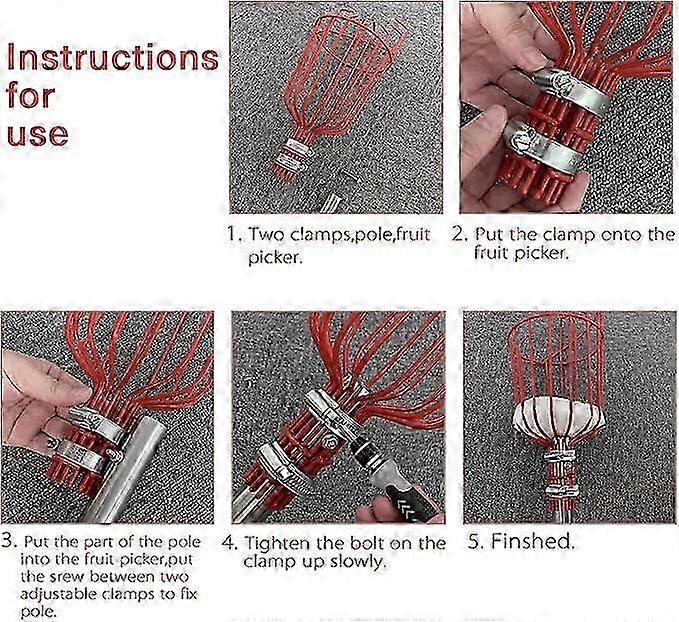 Instructions for use

1. Two clamps,pole,fruit picker.

2. Put the clamp onto the fruit picker.

3. Put the part of the pole into the fruit picker,put the srew between two adjustable clamps to fix pole.

4. Tighten the bolt on the clamp up slowly.

5. Finshed.