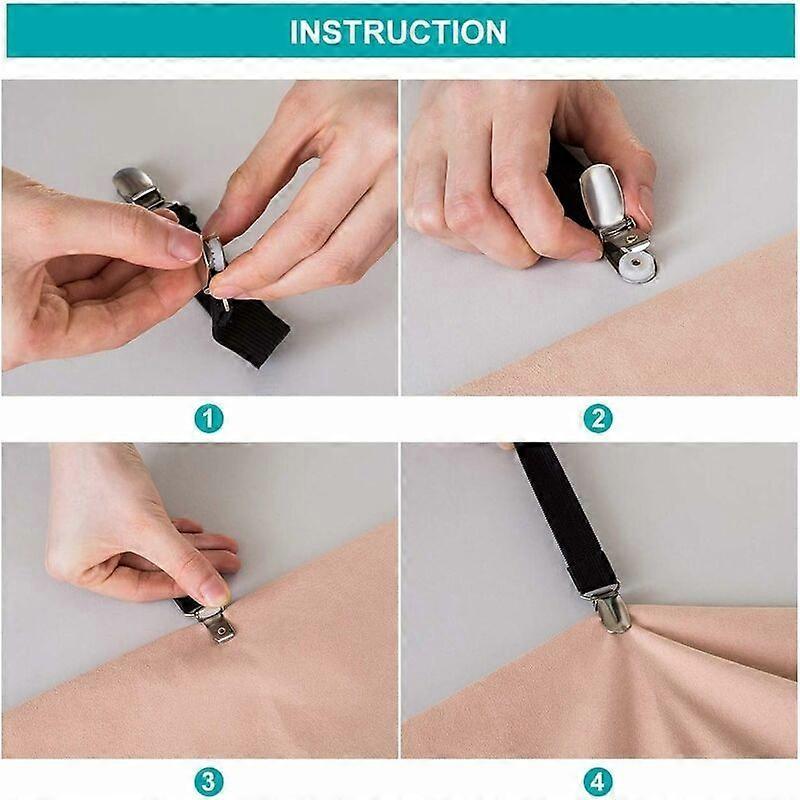 INSTRUCTION

1

2

3

4