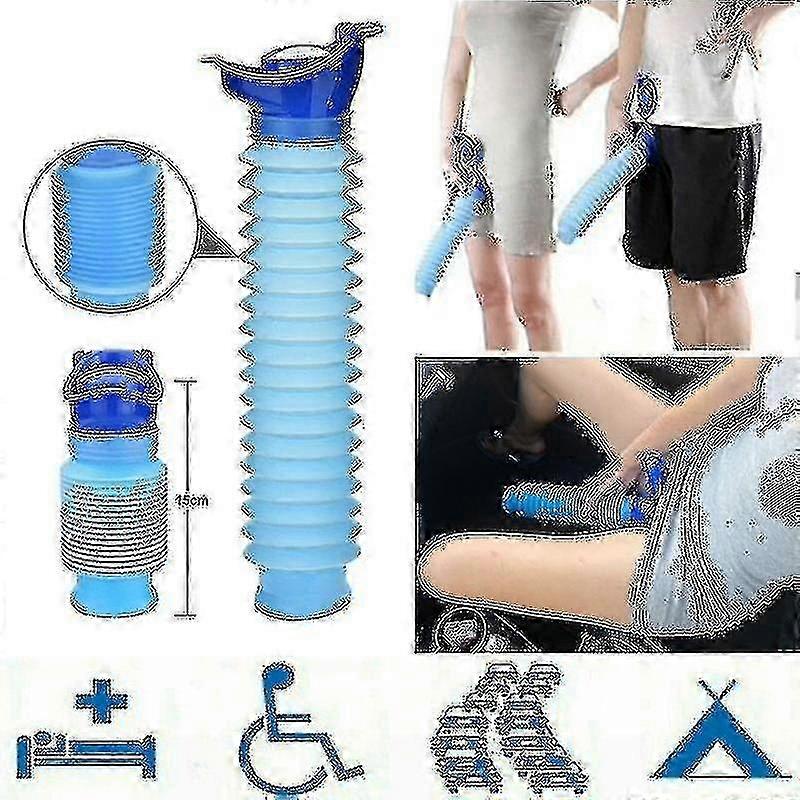 15cm