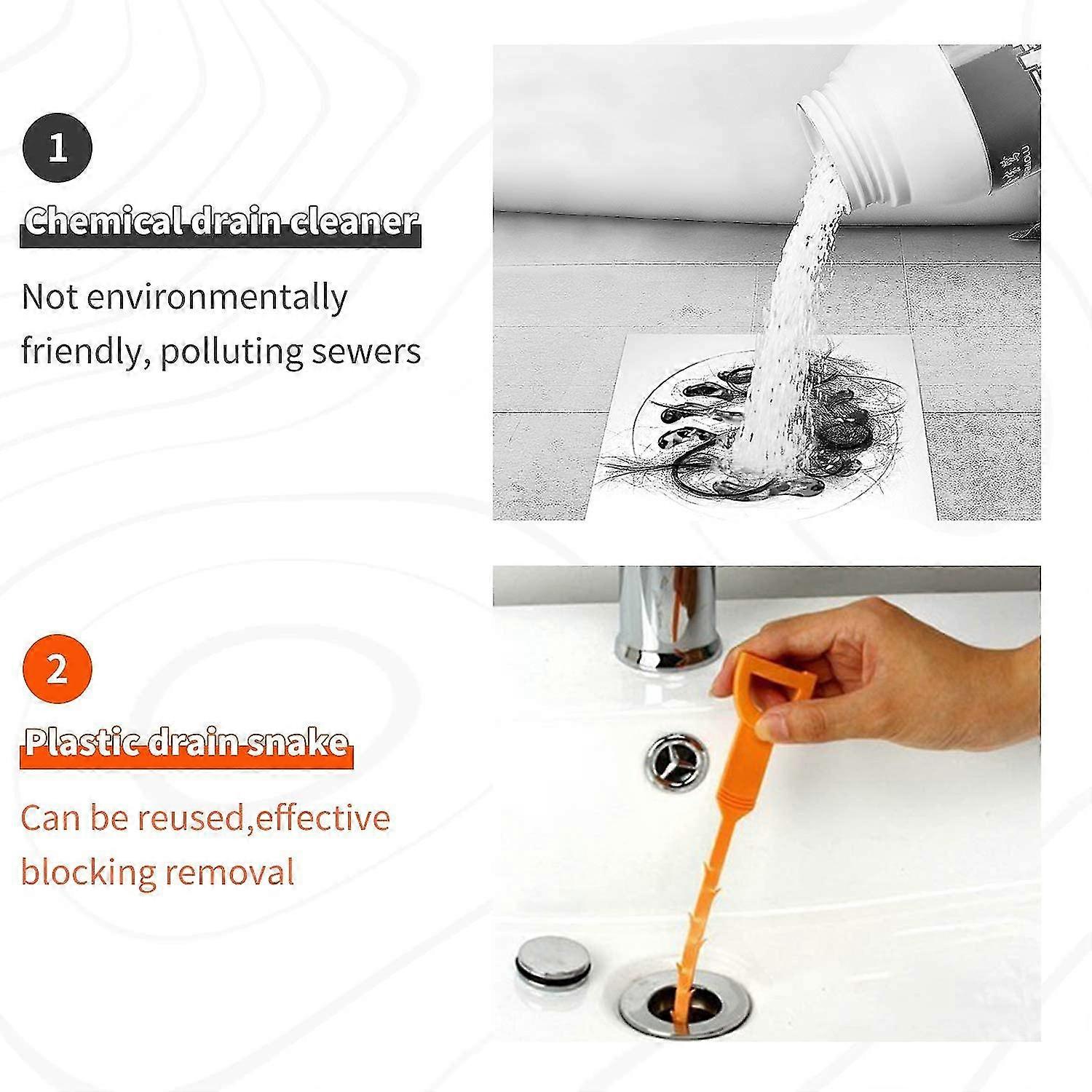 1

Chemical drain cleaner

Not environmentally friendly, polluting sewers

2

Plastic drain snake

Can be reused,effective blocking removal