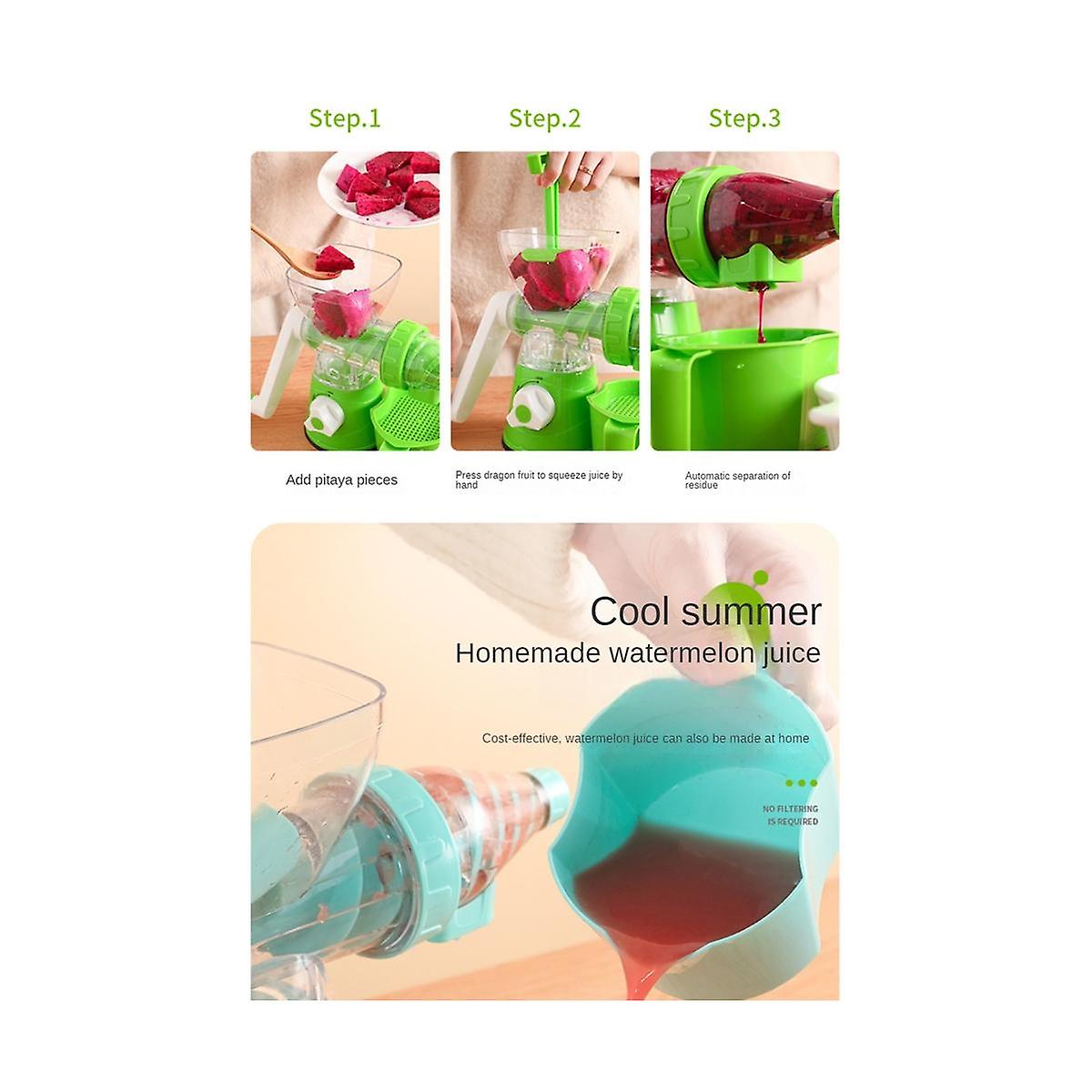 Step.1

Step.2

Step.3

Add pitaya pieces

Press dragon fruit to squeeze juice by hand

Automatic separation of residue

Cool summer

Homemade watermelon juice

Cost-effective, watermelon juice can also be made at home

NO FILTERING IS REQUIRED