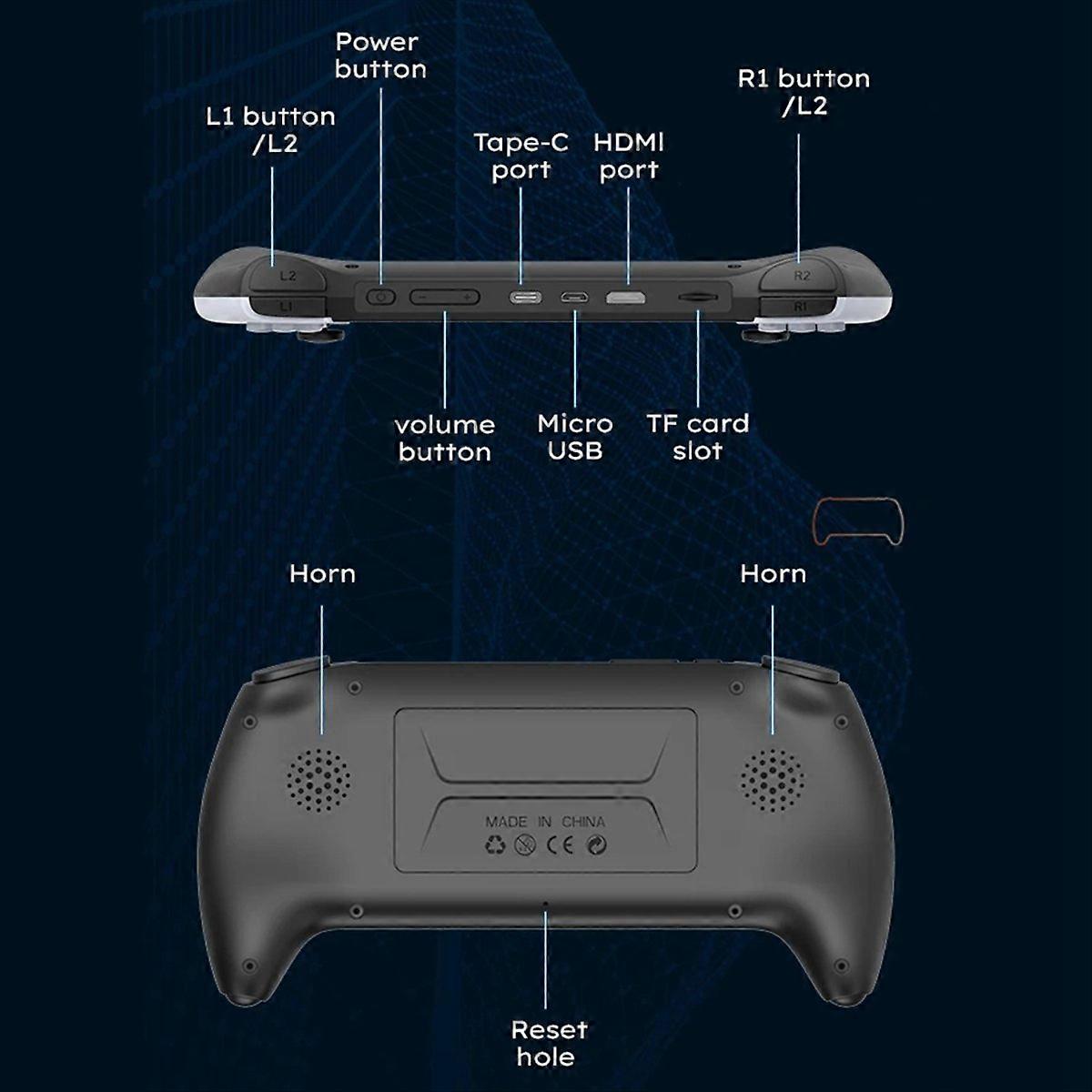 Power button

L1 button /L2

Tape-C port

HDMI port

R1 button /L2

L2

L1

R2

R1

volume button

Micro USB

TF card slot

Horn

Horn

MADE IN CHINA

CE

Reset hole