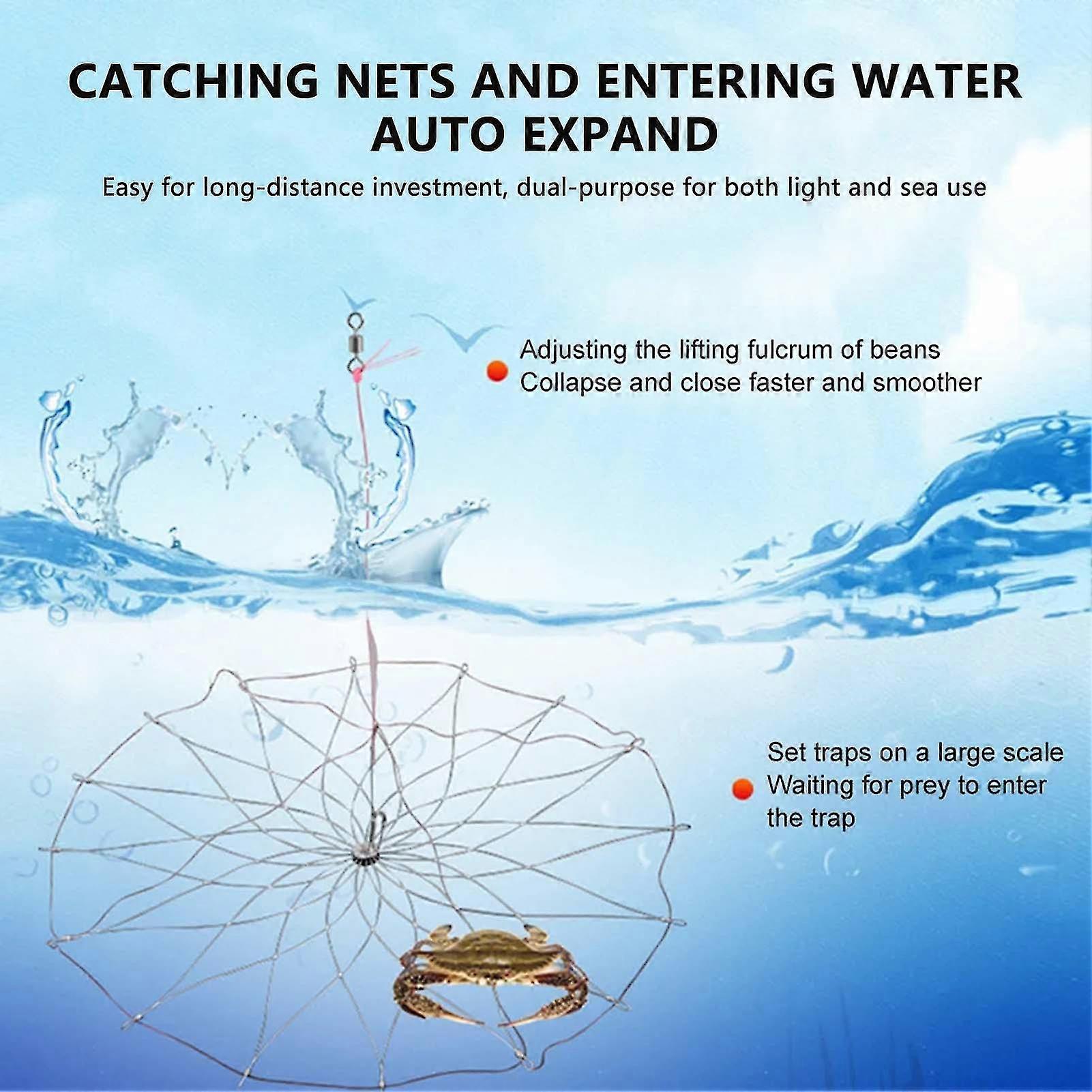 CATCHING NETS AND ENTERING WATER AUTO EXPAND

Easy for long-distance investment, dual-purpose for both light and sea use

Adjusting the lifting fulcrum of beans
Collapse and close faster and smoother

Set traps on a large scale
Waiting for prey to enter the trap