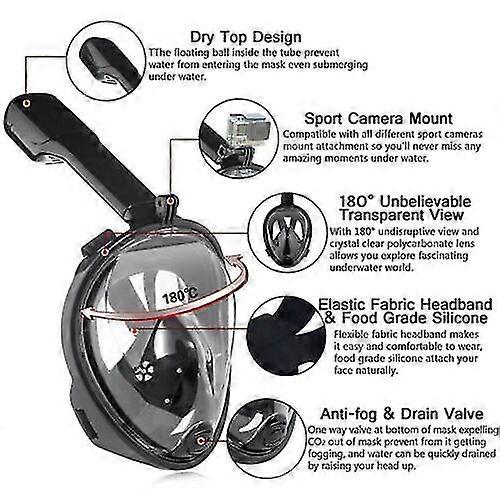 Dry Top Design
TThe floating ball inside the tube prevent water from entering the mask even submerging under water.

Sport Camera Mount
Compatible with all different sport cameras mount attachment so you'll never miss any amazing moments under water.

180° Unbelievable Transparent View
With 180° undisruptive view and crystal clear polycarbonate lens allows you explore fascinating underwater world.

180°C

Elastic Fabric Headband & Food Grade Silicone
Flexible fabric headband makes it easy and comfortable to wear, food grade silicone attach your face naturally.

Anti-fog & Drain Valve
One way valve at bottom of mask expelling $CO_2$ out of mask prevent from it getting fogging, and water can be quickly drained by raising your head up.