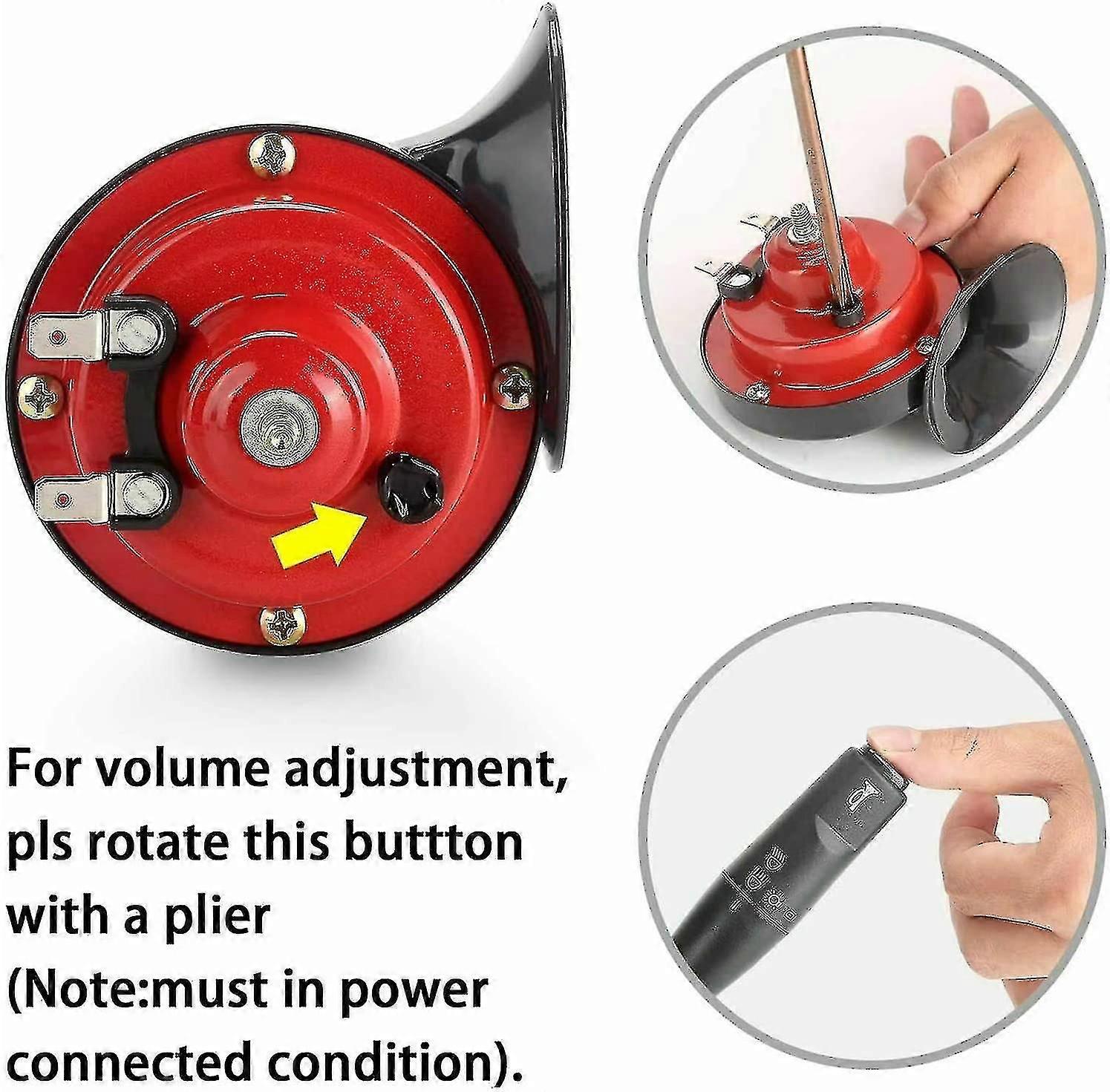 For volume adjustment, pls rotate this buttton with a plier (Note:must in power connected condition).