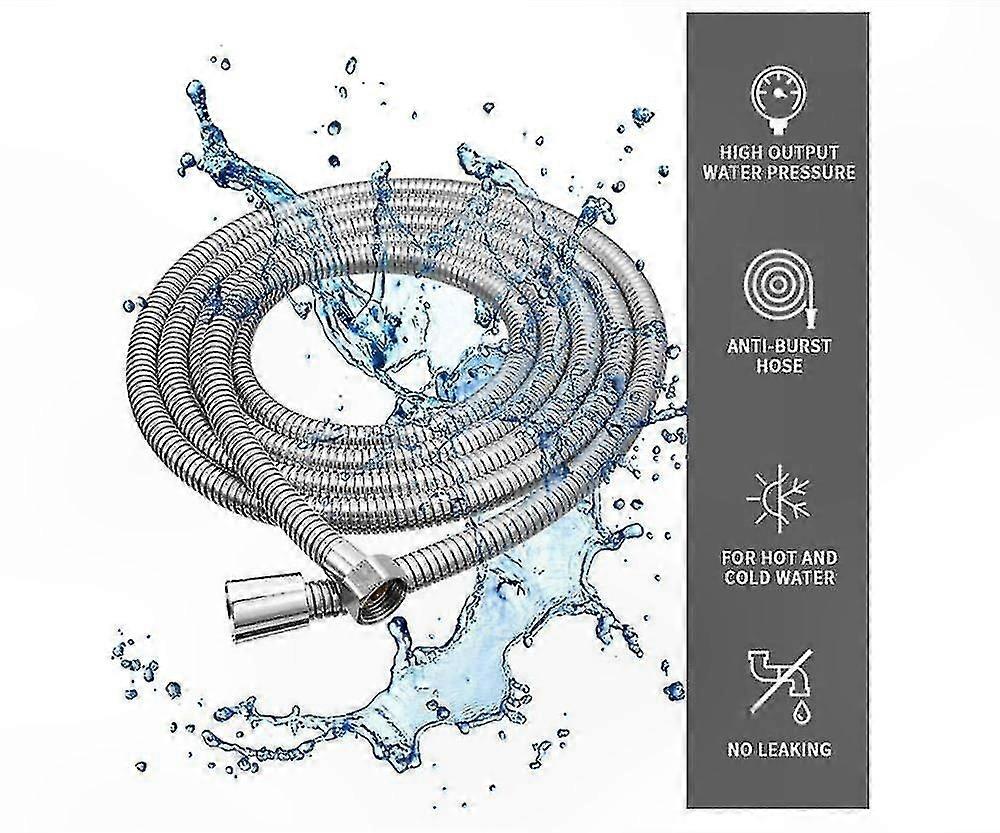 HIGH OUTPUT WATER PRESSURE

ANTI-BURST HOSE

FOR HOT AND COLD WATER

NO LEAKING