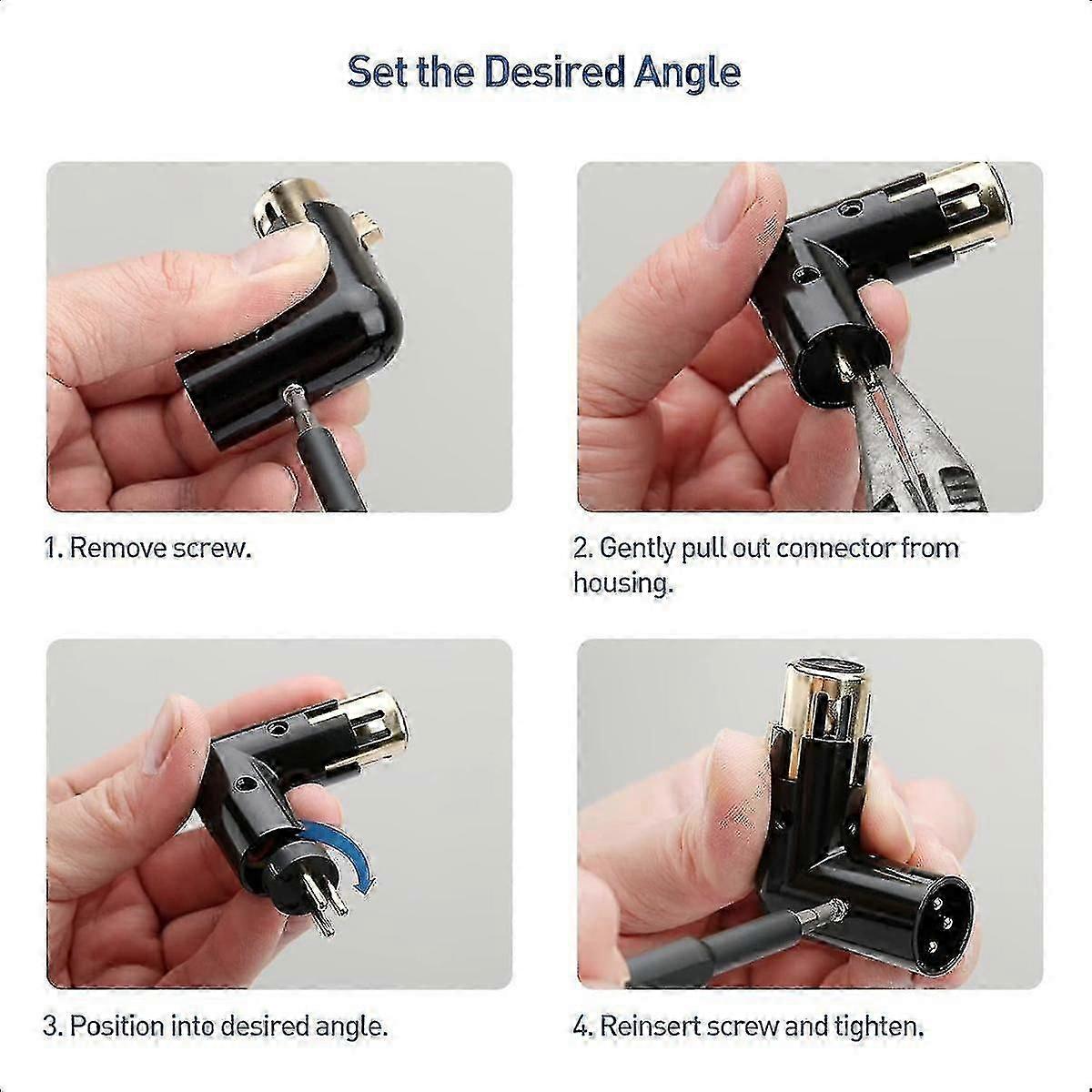 Set the Desired Angle

1. Remove screw.

2. Gently pull out connector from housing.

3. Position into desired angle.

4. Reinsert screw and tighten.