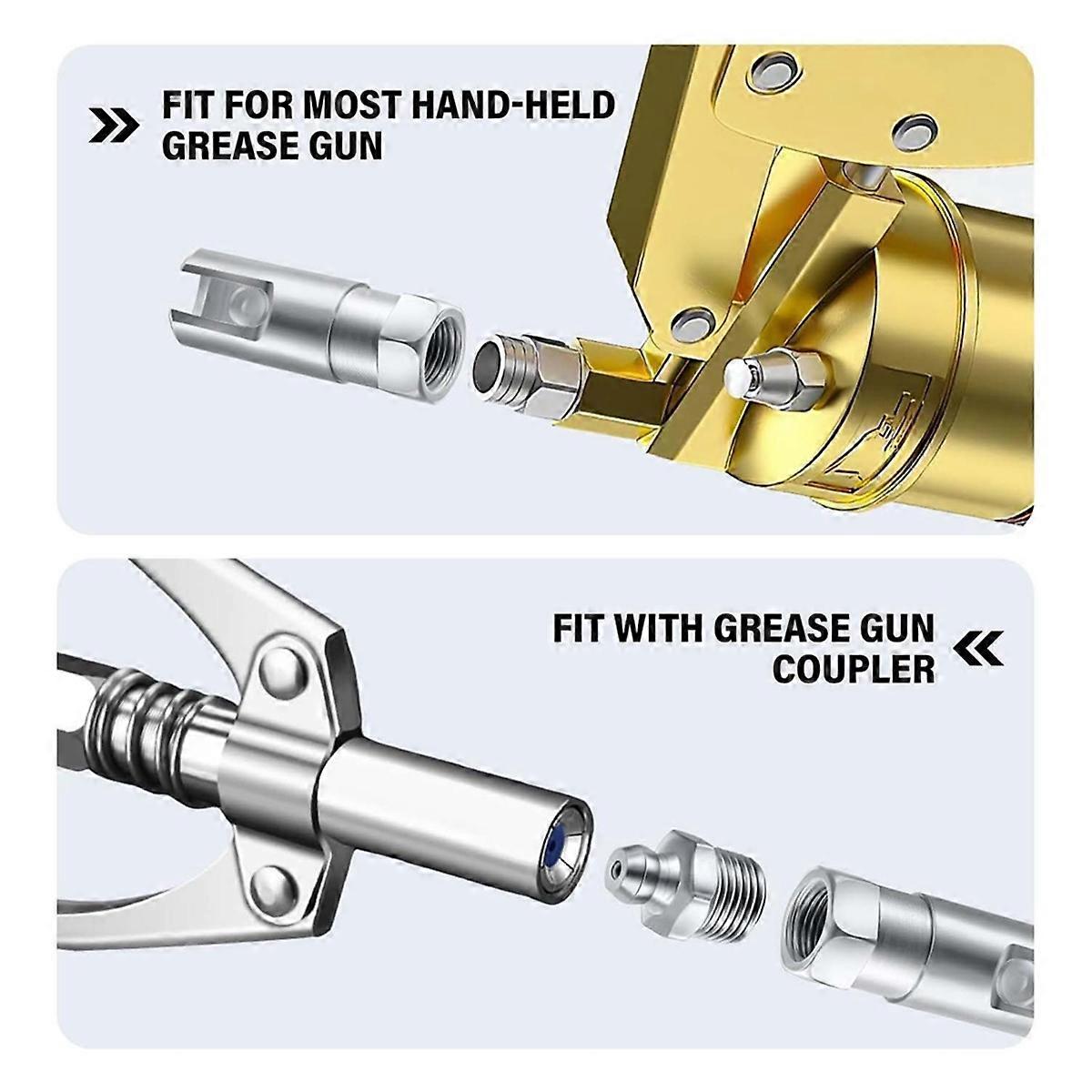 FIT FOR MOST HAND-HELD GREASE GUN

FIT WITH GREASE GUN COUPLER