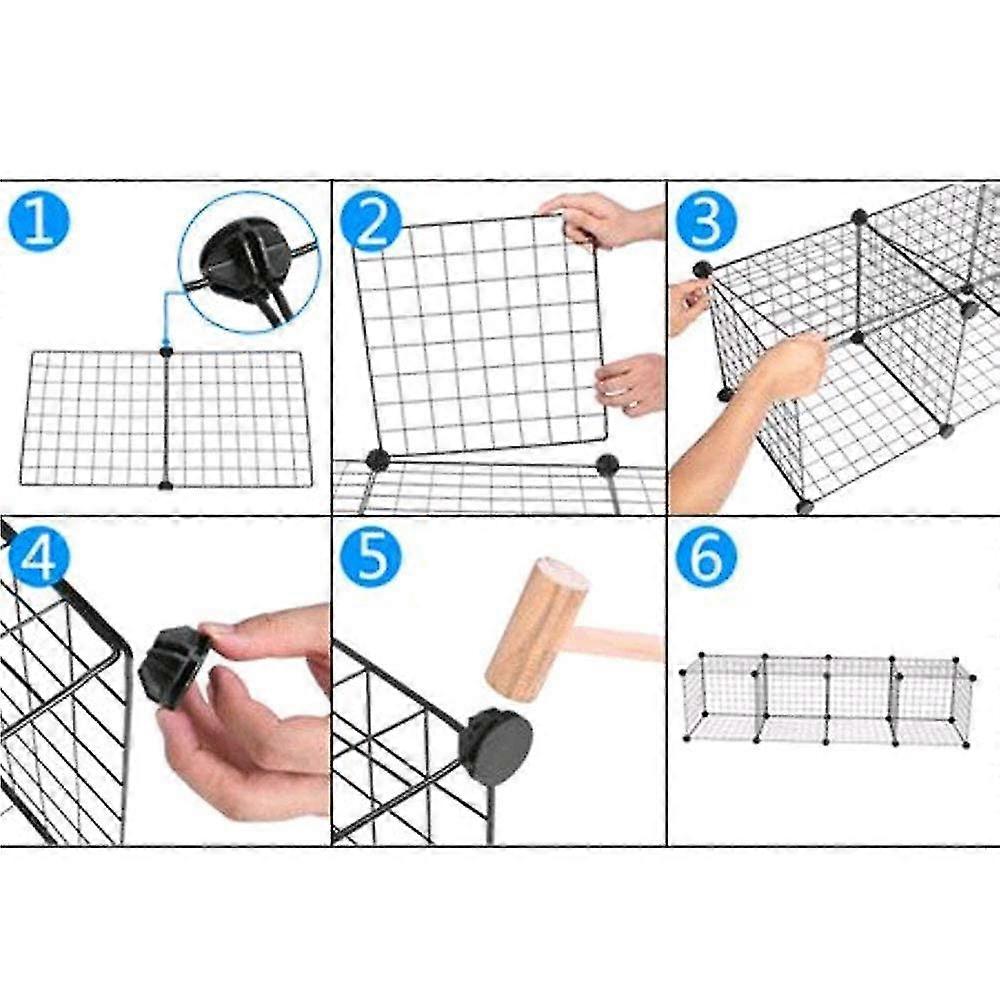 1
2
3
4
5
6