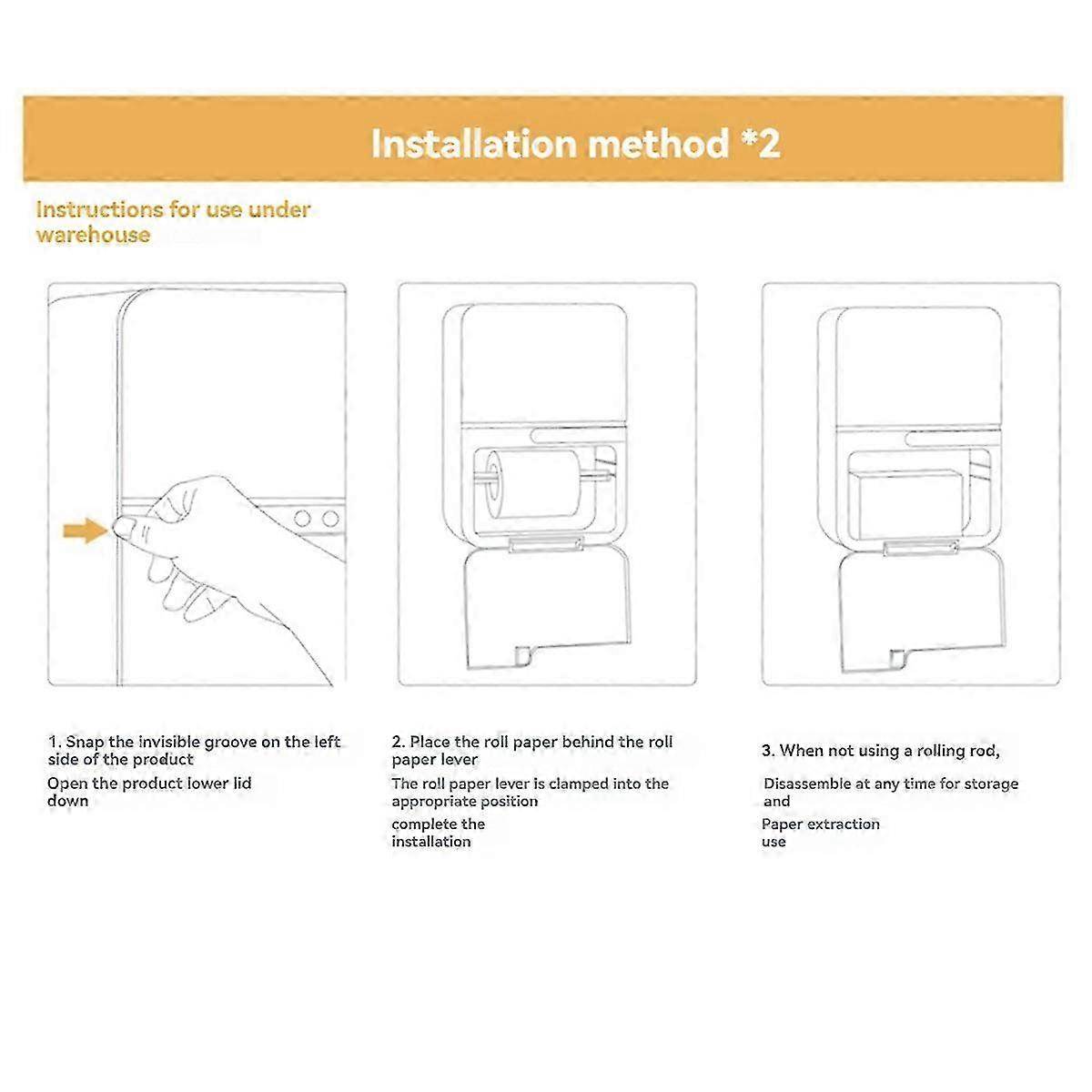 Installation method *2

Instructions for use under warehouse

1. Snap the invisible groove on the left side of the product

Open the product lower lid down

2. Place the roll paper behind the roll paper lever

The roll paper lever is clamped into the appropriate position

complete the installation

3. When not using a rolling rod,

Disassemble at any time for storage and

Paper extraction use