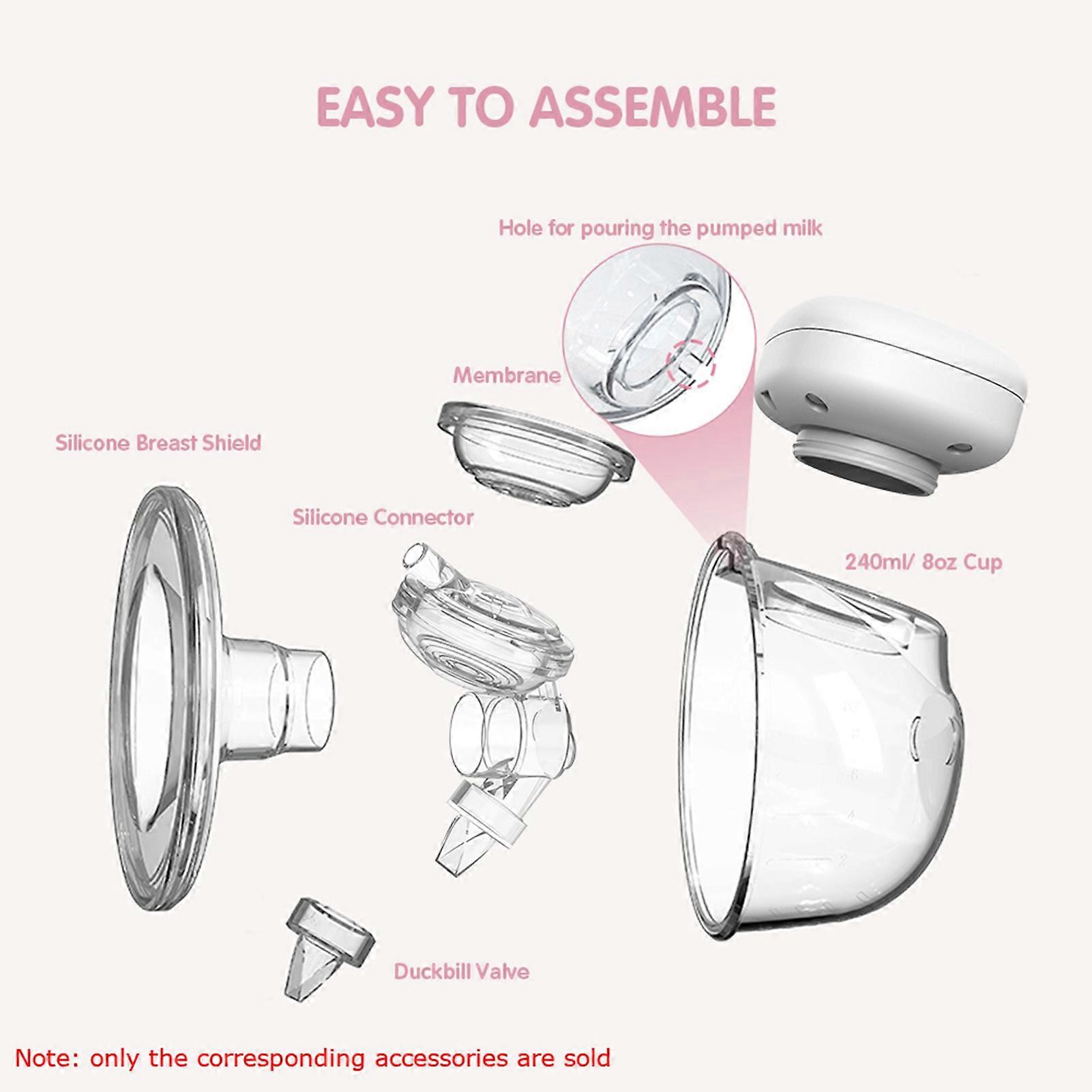 EASY TO ASSEMBLE

Hole for pouring the pumped milk

Membrane

Silicone Breast Shield

Silicone Connector

240ml/ 8oz Cup

Duckbill Valve

Note: only the corresponding accessories are sold