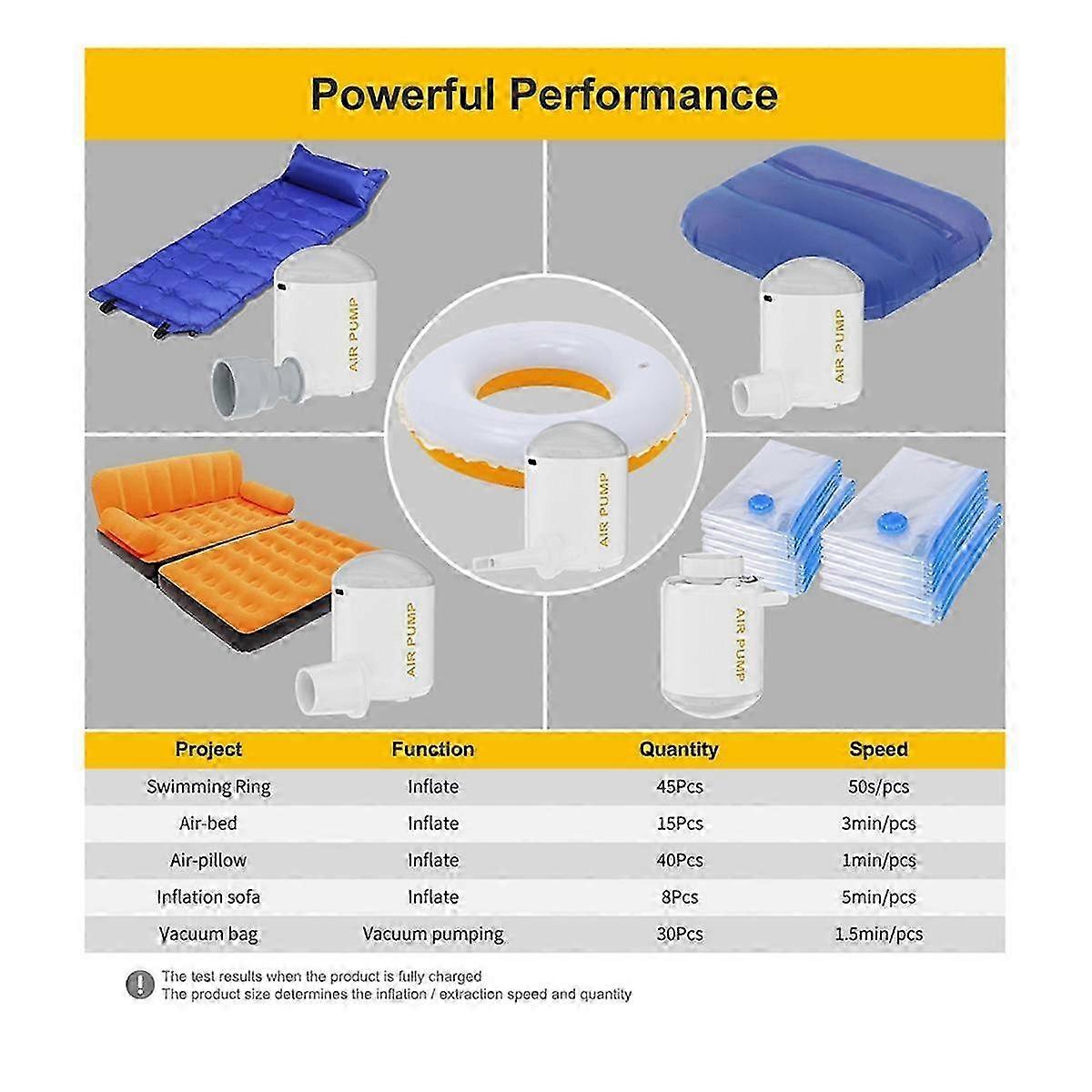 Powerful Performance

AIR PUMP

AIR PUMP

AIR PUMP

AIR PUMP

AIR PUMP

| Project | Function | Quantity | Speed |
|---|---|---|---|
| Swimming Ring | Inflate | 45Pcs | 50s/pcs |
| Air-bed | Inflate | 15Pcs | 3min/pcs |
| Air-pillow | Inflate | 40Pcs | 1min/pcs |
| Inflation sofa | Inflate | 8Pcs | 5min/pcs |
| Vacuum bag | Vacuum pumping | 30Pcs | 1.5min/pcs |

The test results when the product is fully charged
The product size determines the inflation / extraction speed and quantity