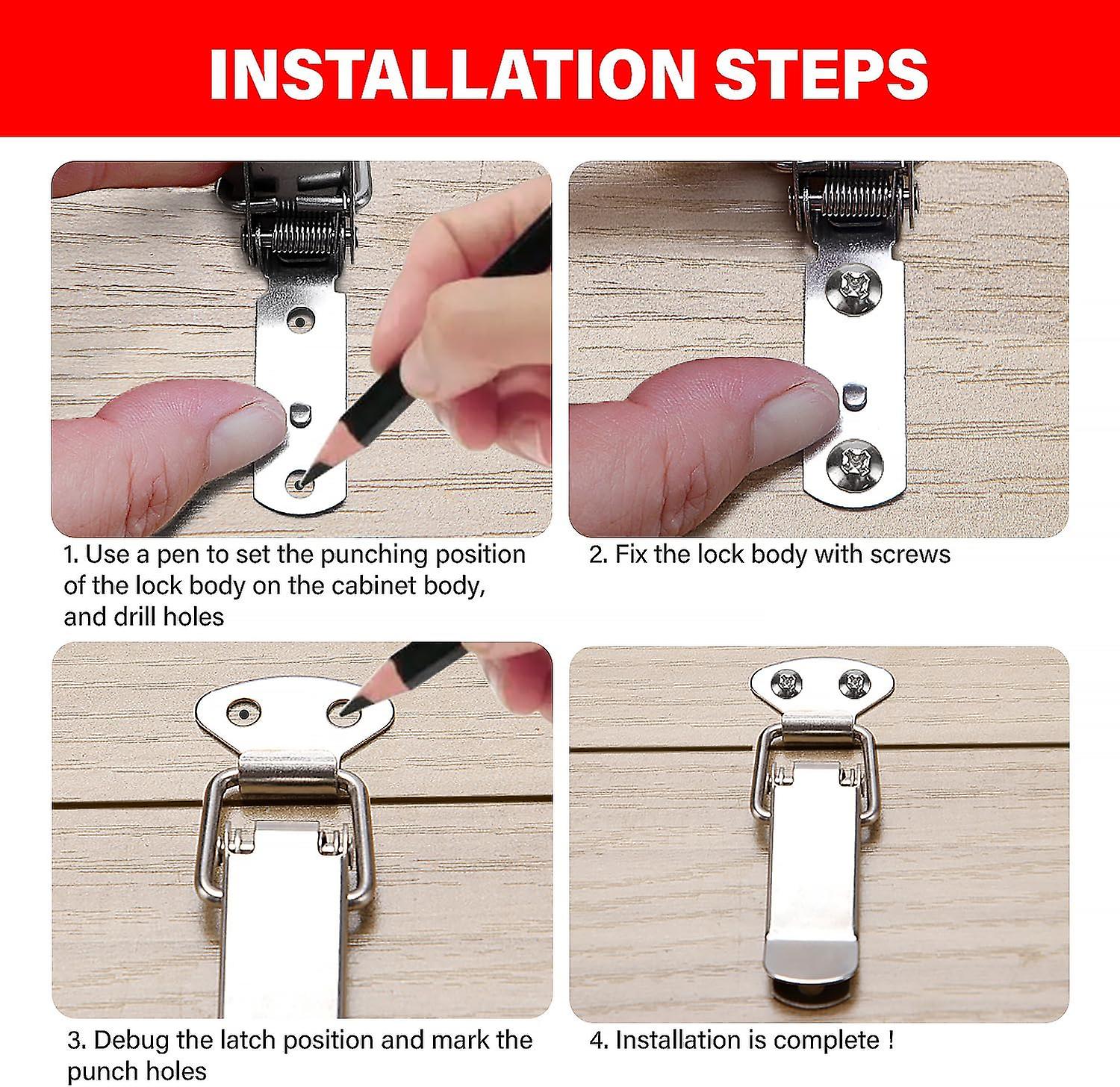 INSTALLATION STEPS

1. Use a pen to set the punching position of the lock body on the cabinet body, and drill holes

2. Fix the lock body with screws

3. Debug the latch position and mark the punch holes

4. Installation is complete !