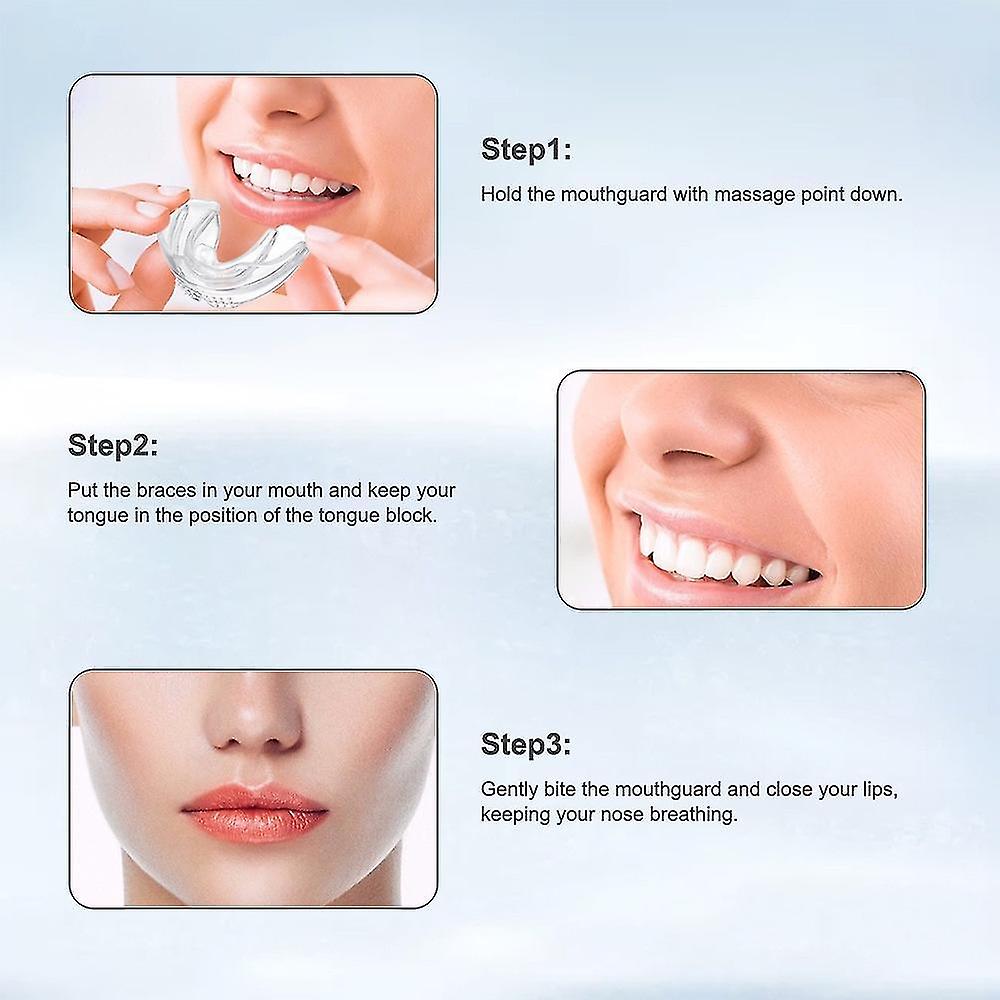 Step1:

Hold the mouthguard with massage point down.

Step2:

Put the braces in your mouth and keep your tongue in the position of the tongue block.

Step3:

Gently bite the mouthguard and close your lips, keeping your nose breathing.