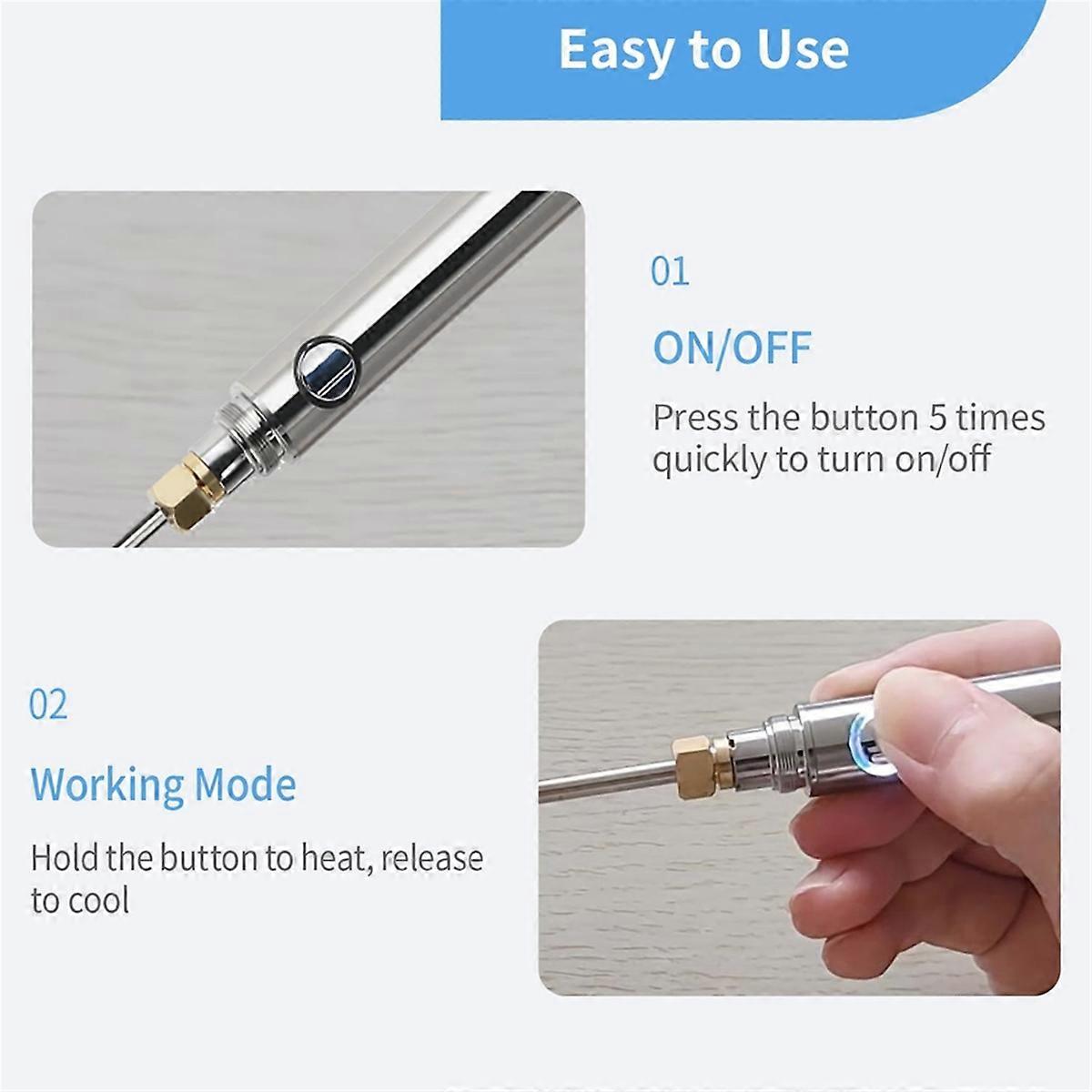 Easy to Use

01

ON/OFF

Press the button 5 times quickly to turn on/off

02

Working Mode

Hold the button to heat, release to cool