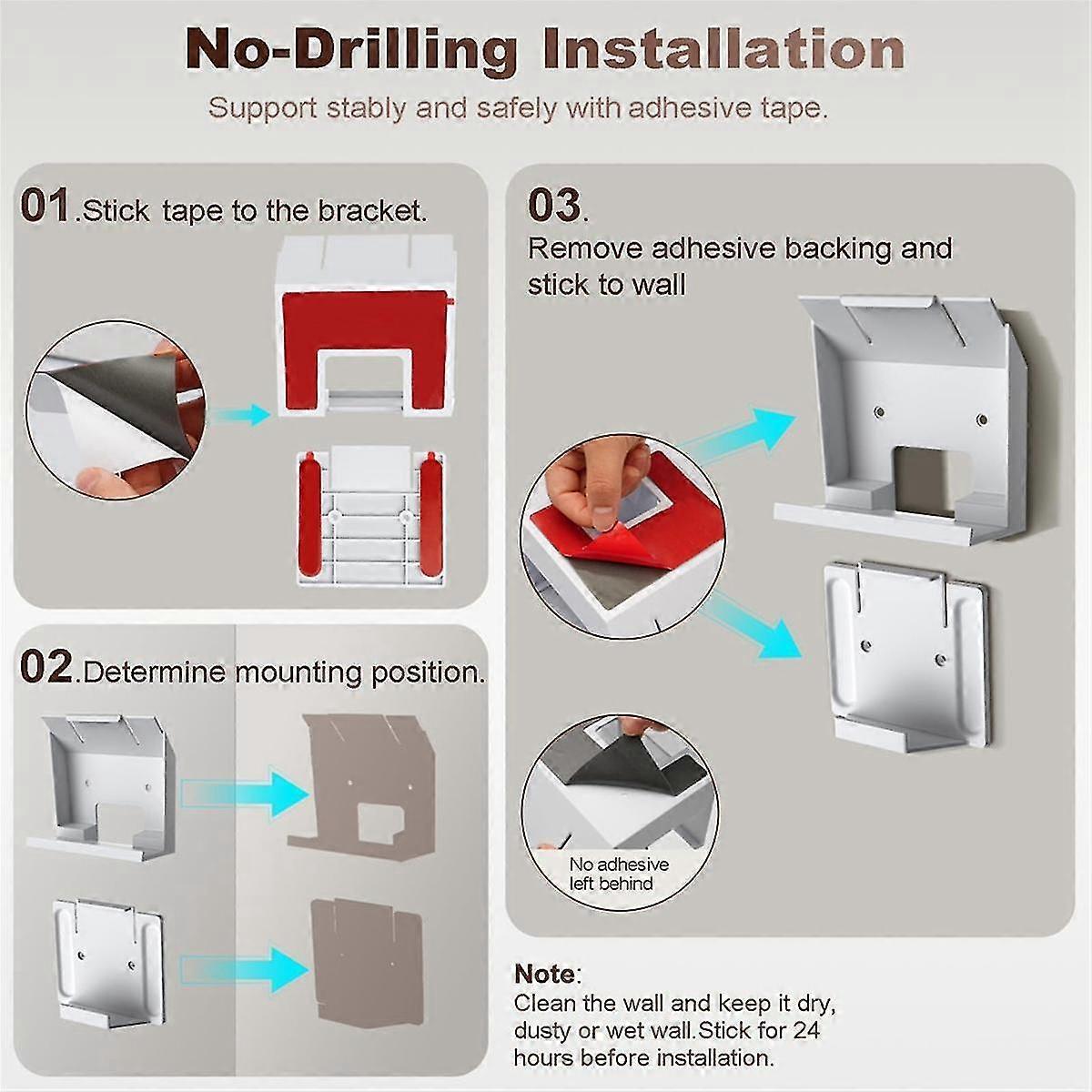 No-Drilling Installation

Support stably and safely with adhesive tape.

01.Stick tape to the bracket.

02.Determine mounting position.

03.
Remove adhesive backing and stick to wall

No adhesive left behind

Note:
Clean the wall and keep it dry, dusty or wet wall.Stick for 24 hours before installation.