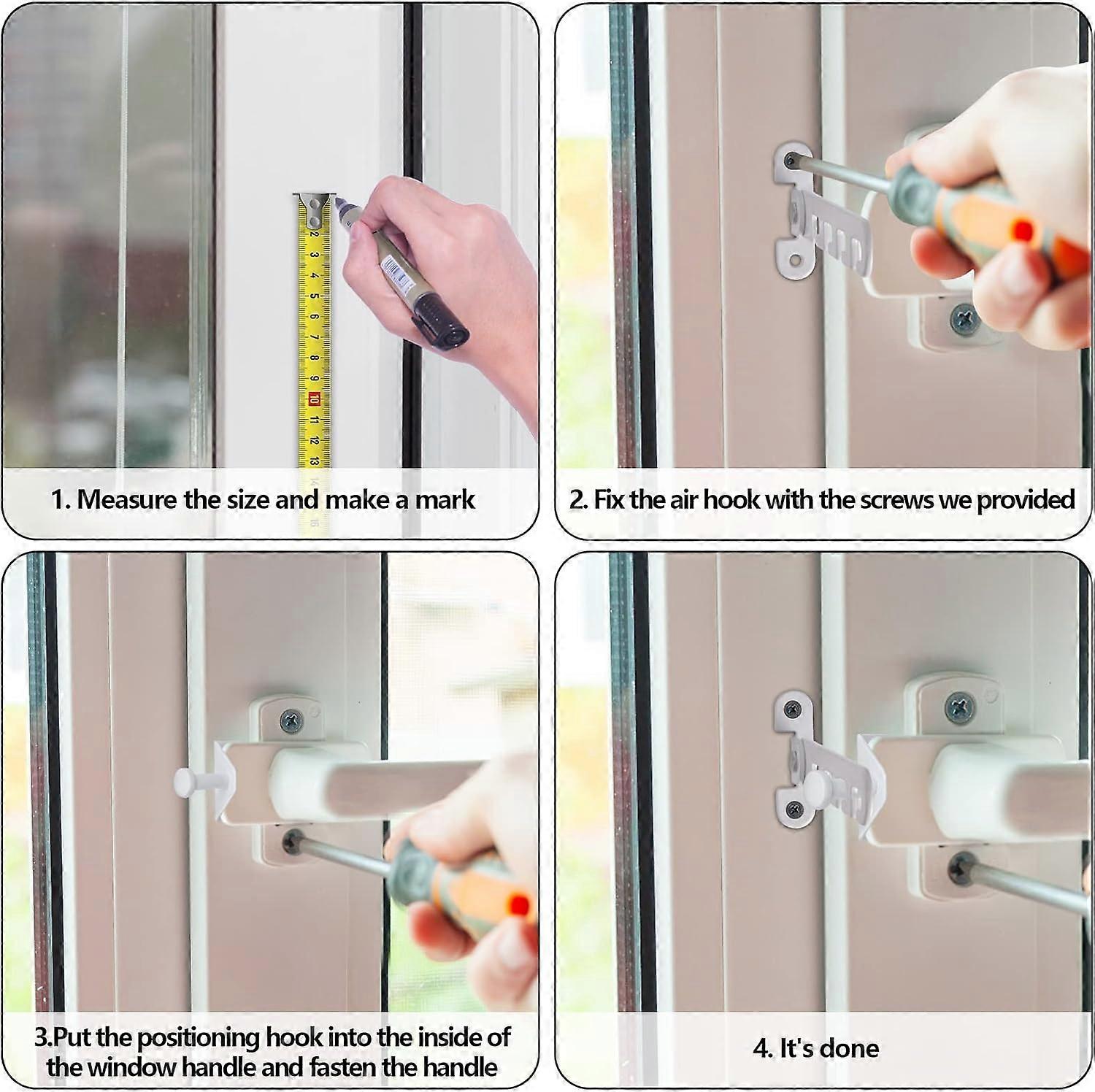 2
3
4
5
6
7
8
9
10
11
12
13
14
15
16

1. Measure the size and make a mark

2. Fix the air hook with the screws we provided

3.Put the positioning hook into the inside of the window handle and fasten the handle

4. It's done