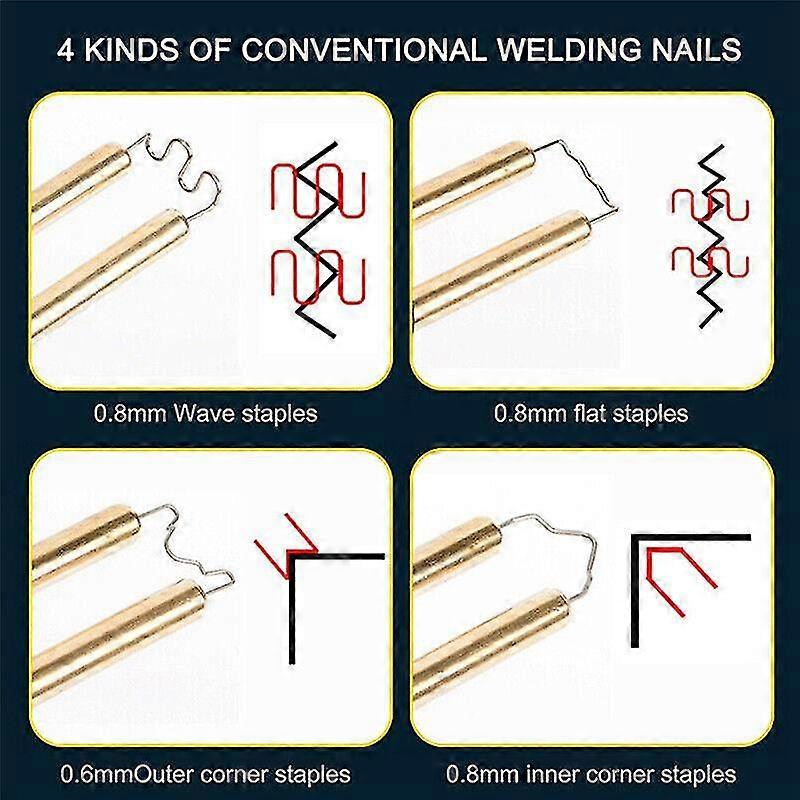 4 KINDS OF CONVENTIONAL WELDING NAILS

0.8mm Wave staples

0.8mm flat staples

0.6mmOuter corner staples

0.8mm inner corner staples