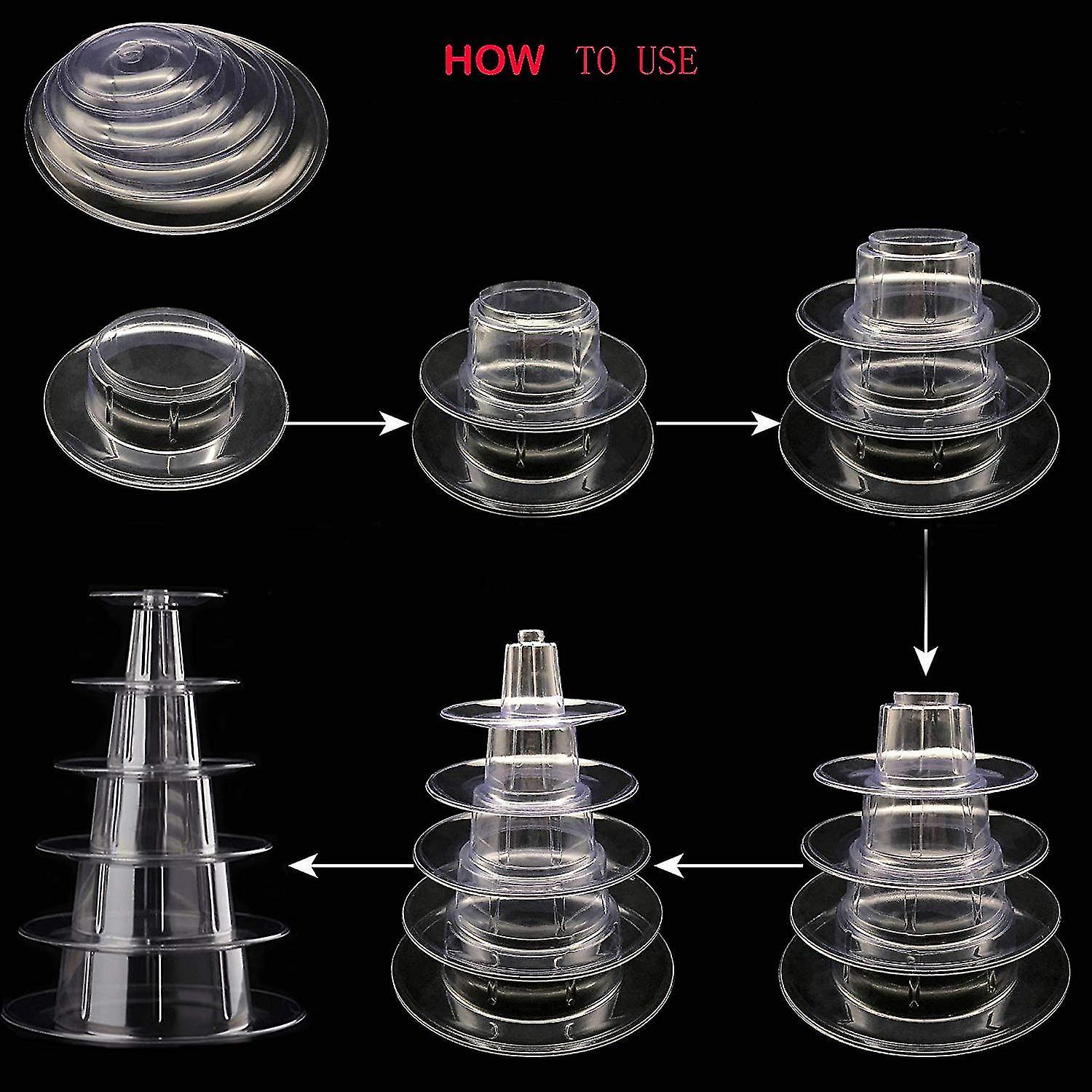 HOW TO USE