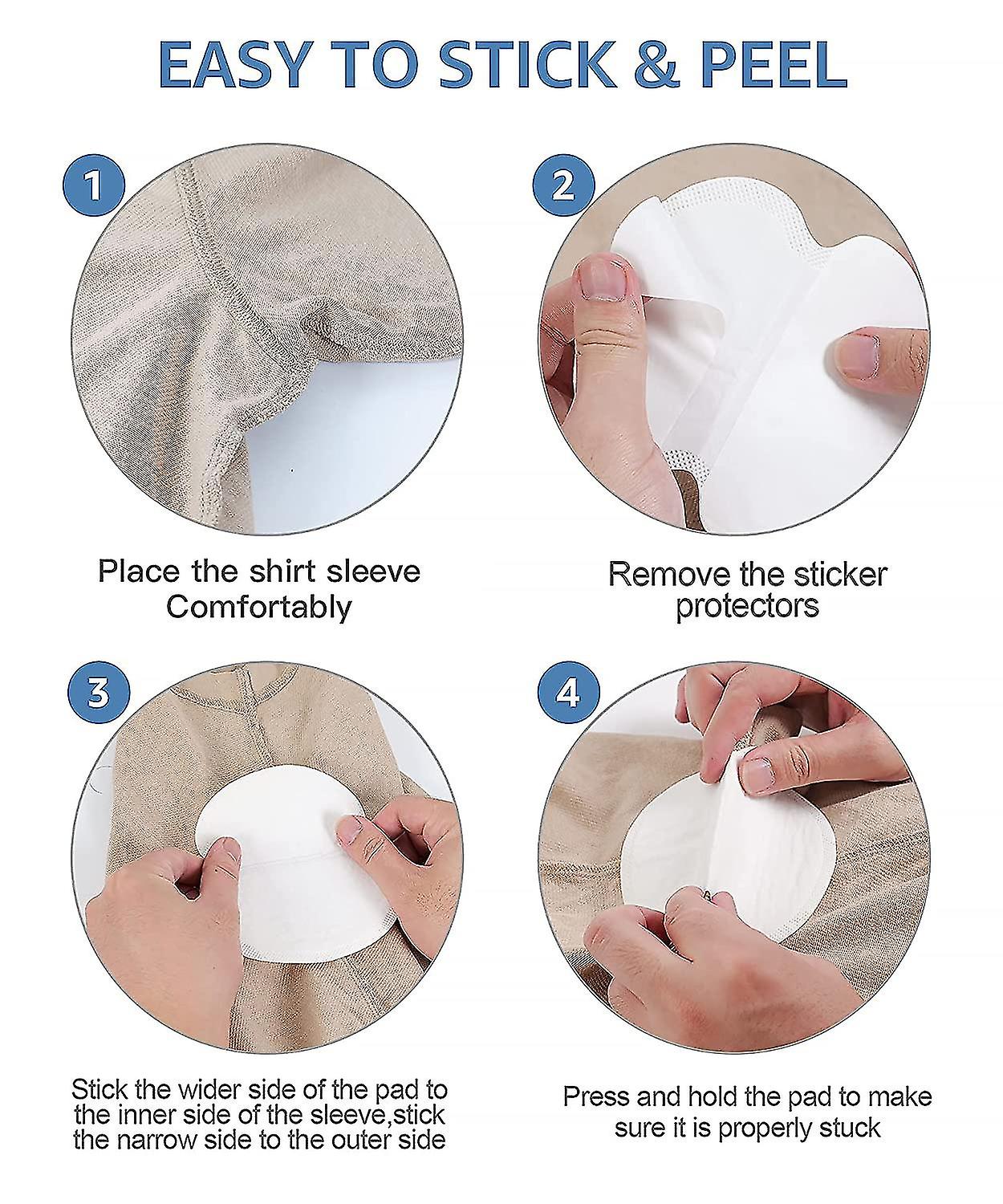 EASY TO STICK & PEEL

1

Place the shirt sleeve Comfortably

2

Remove the sticker protectors

3

Stick the wider side of the pad to the inner side of the sleeve,stick the narrow side to the outer side

4

Press and hold the pad to make sure it is properly stuck