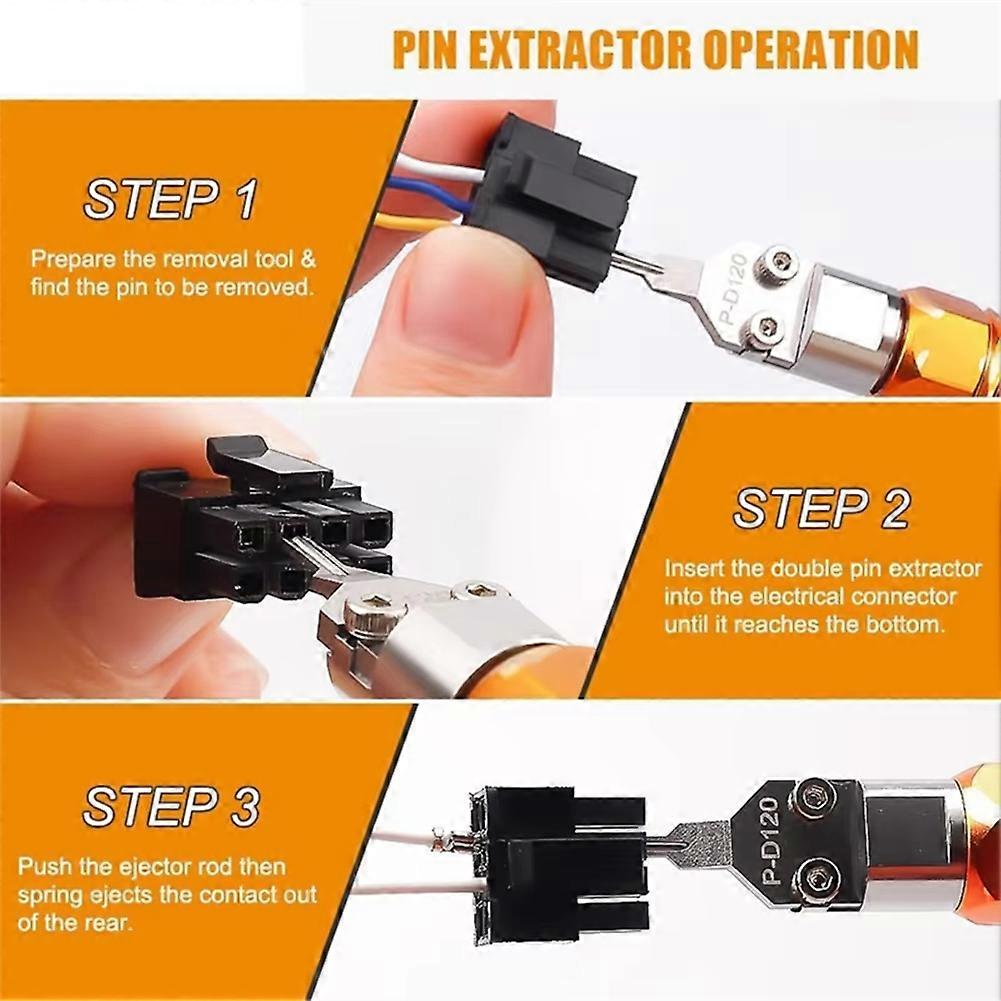 PIN EXTRACTOR OPERATION

STEP 1

Prepare the removal tool & find the pin to be removed.

P-D120

STEP 2

Insert the double pin extractor into the electrical connector until it reaches the bottom.

STEP 3

Push the ejector rod then spring ejects the contact out of the rear.

P-D120