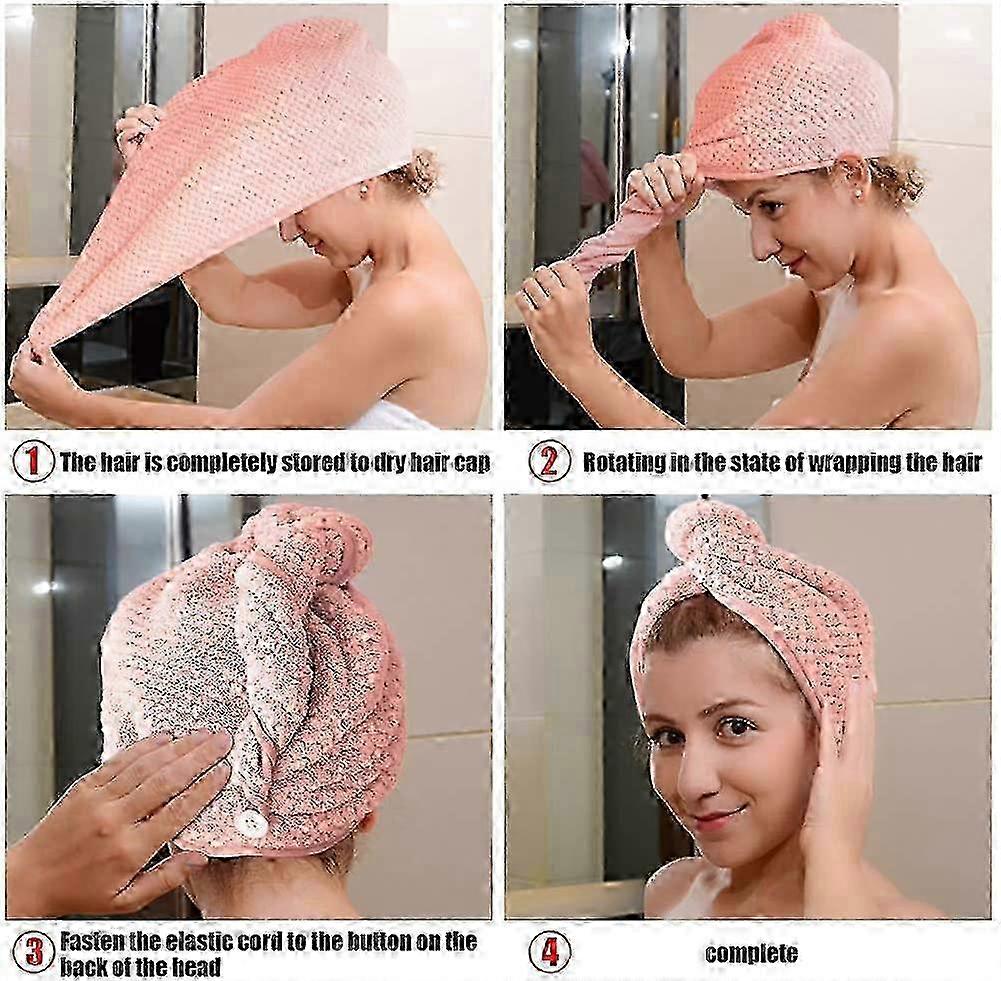 1 The hair is completely stored to dry hair cap

2 Rotating in the state of wrapping the hair

3 Fasten the elastic cord to the button on the back of the head

4 complete