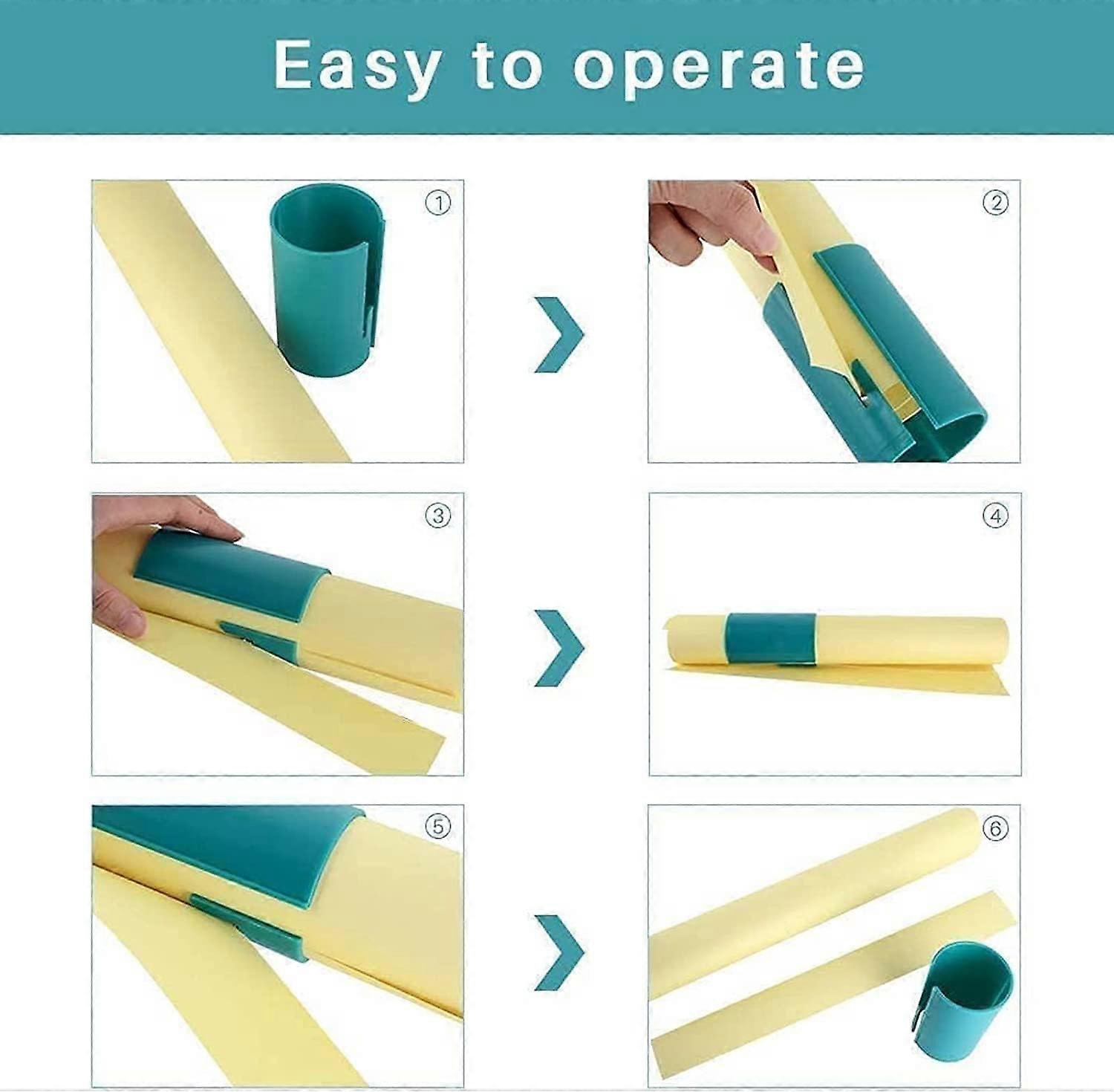 Easy to operate

①

②

③

④

⑤

⑥