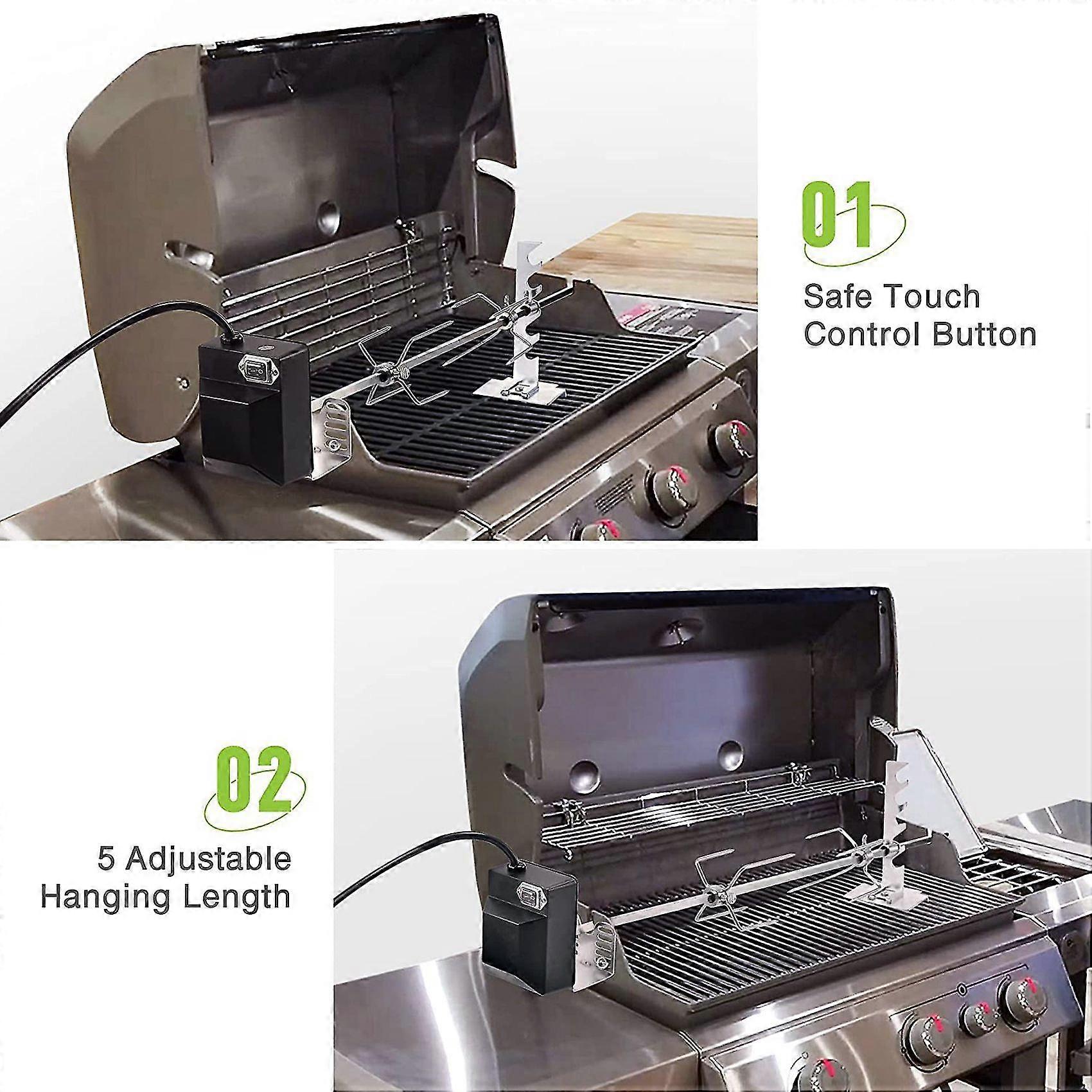 01

Safe Touch Control Button

02

5 Adjustable Hanging Length