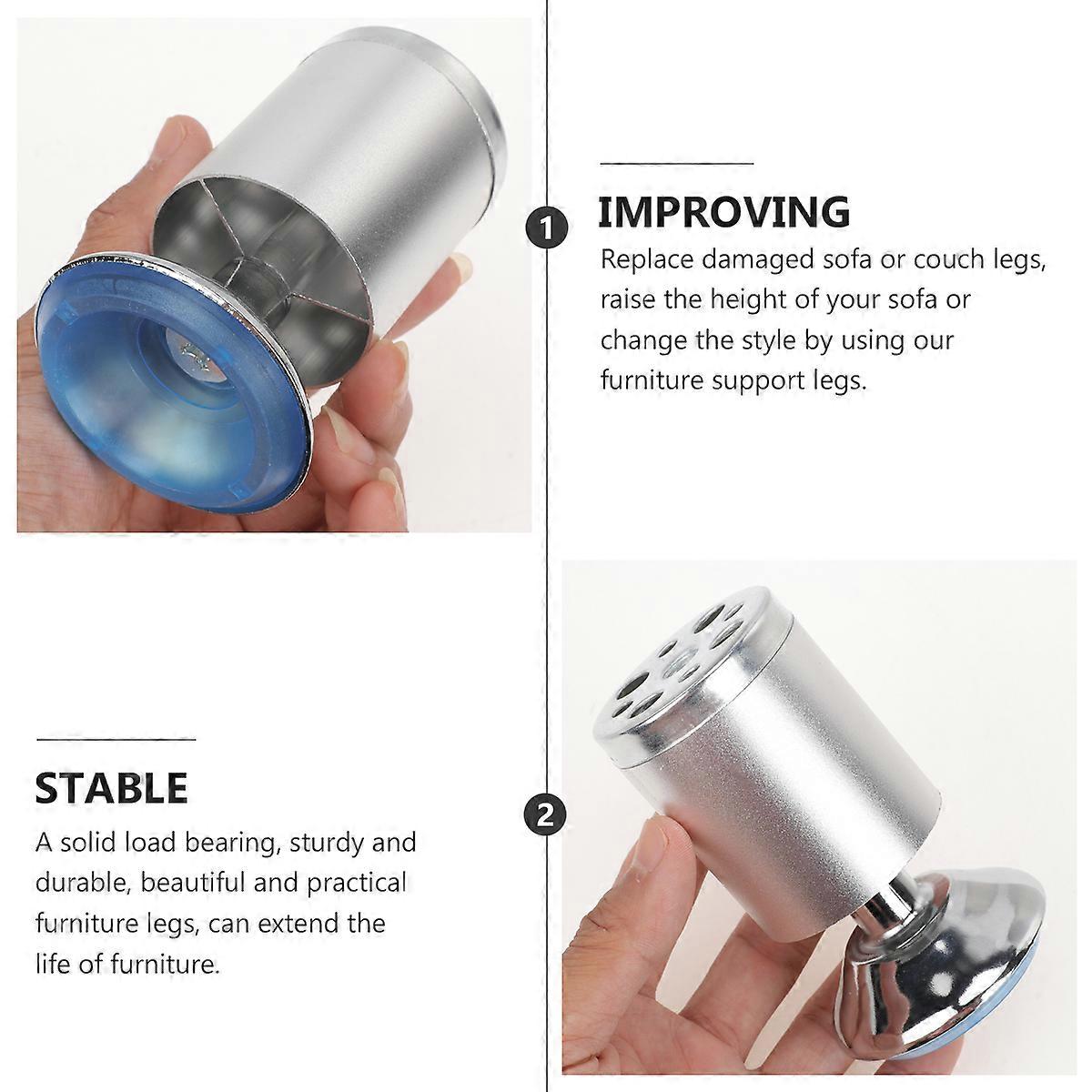 1

IMPROVING

Replace damaged sofa or couch legs, raise the height of your sofa or change the style by using our furniture support legs.

STABLE

A solid load bearing, sturdy and durable, beautiful and practical furniture legs, can extend the life of furniture.

2