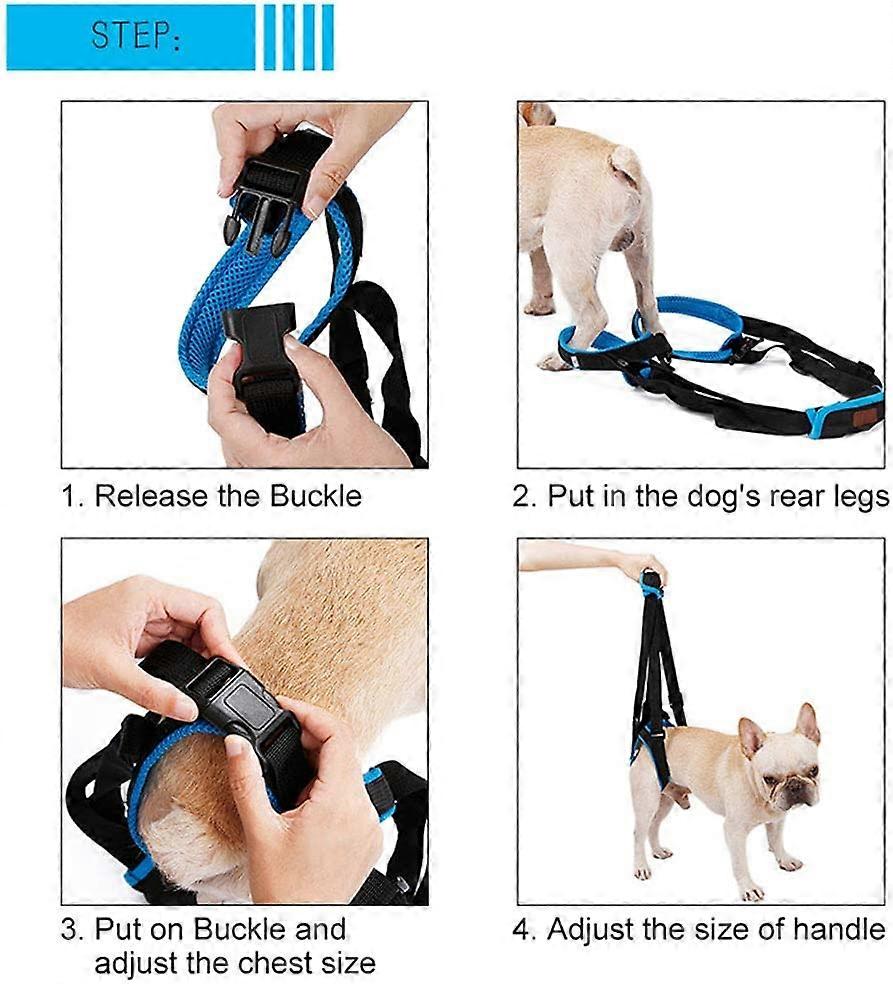 STEP:

1. Release the Buckle

2. Put in the dog's rear legs

3. Put on Buckle and adjust the chest size

4. Adjust the size of handle