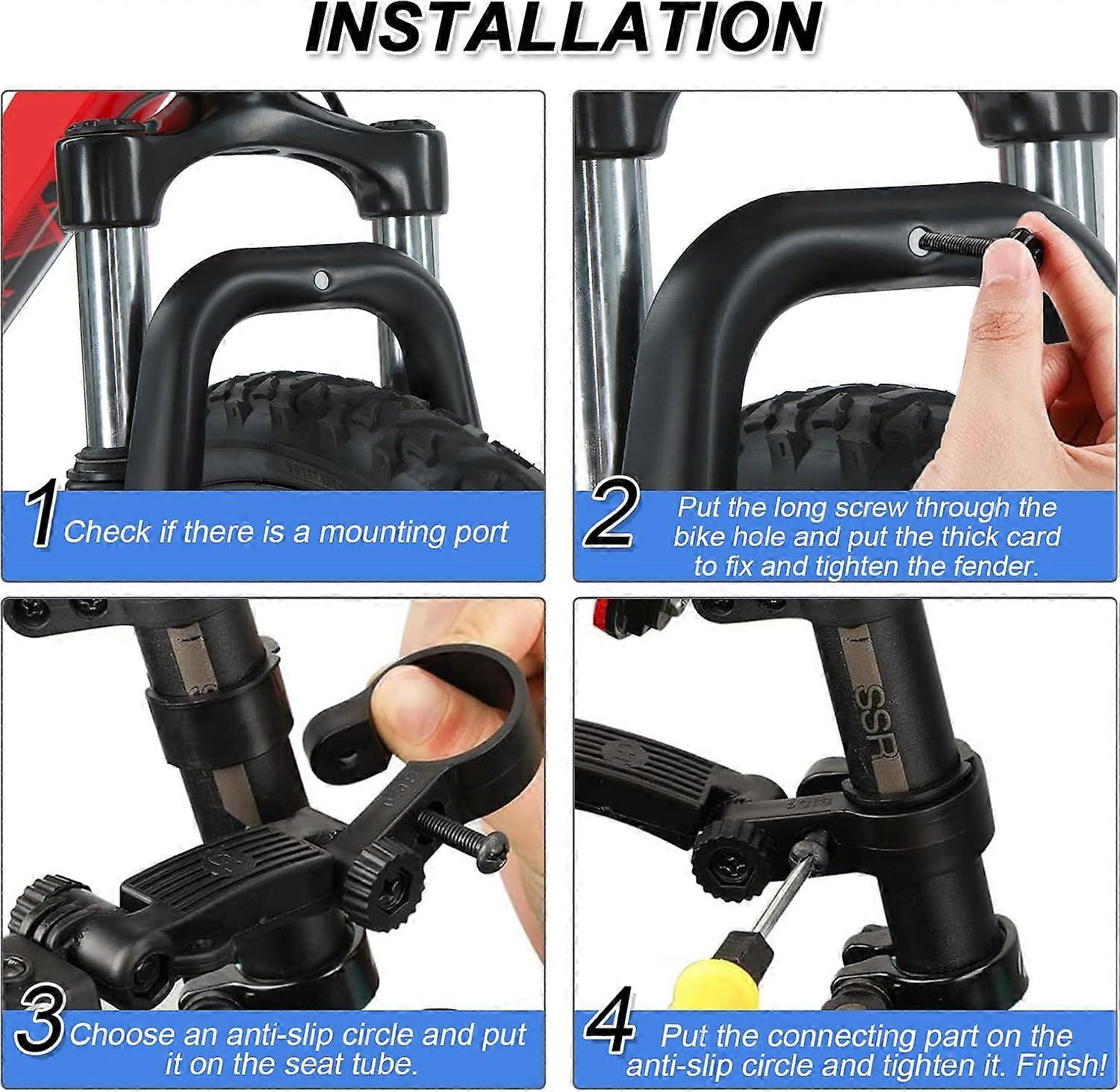 INSTALLATION

1 Check if there is a mounting port

2 Put the long screw through the bike hole and put the thick card to fix and tighten the fender.

SSR

3 Choose an anti-slip circle and put it on the seat tube.

4 Put the connecting part on the anti-slip circle and tighten it. Finish!