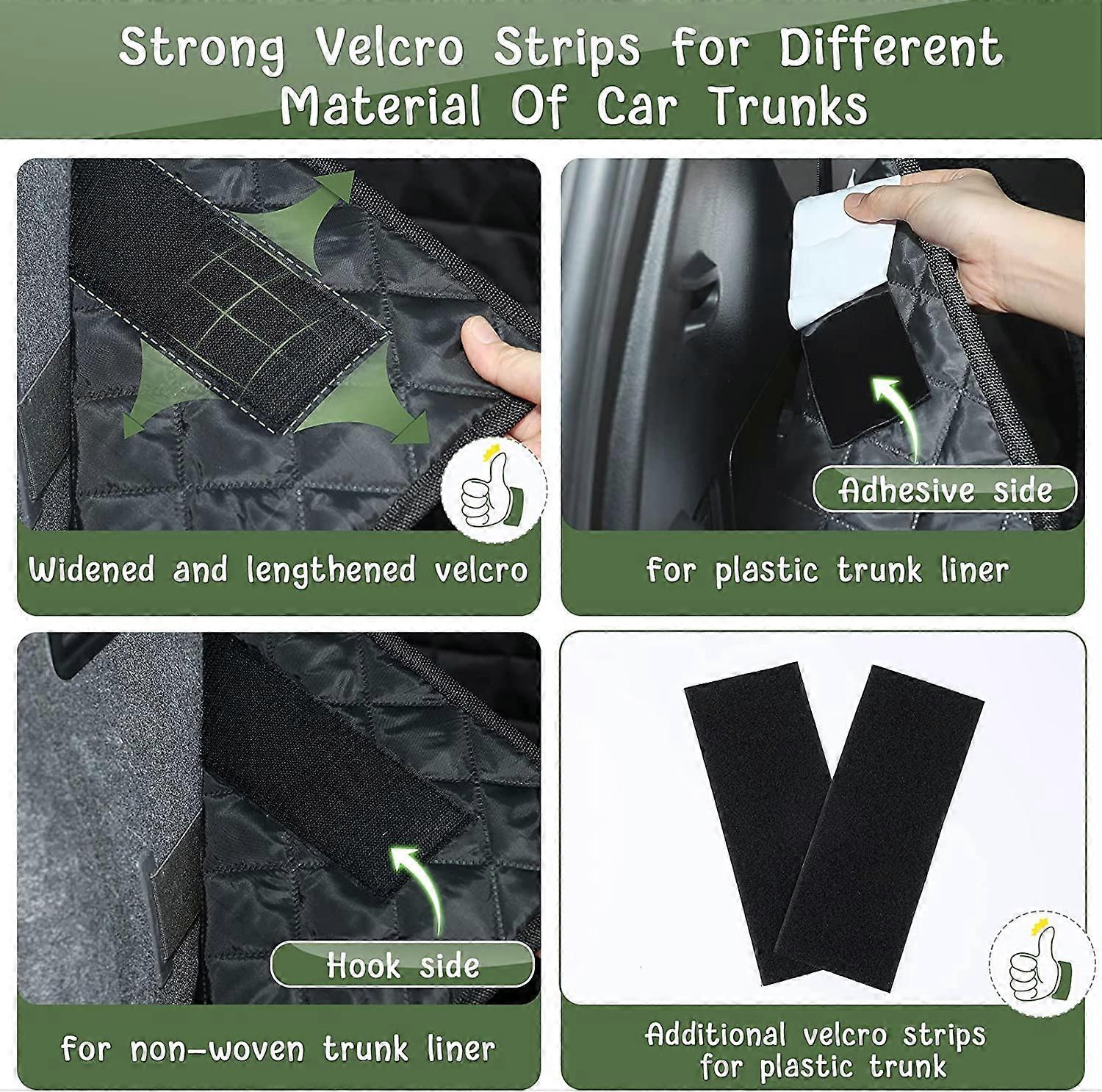 Strong Velcro Strips for Different Material Of Car Trunks

Widened and lengthened velcro

Adhesive side

for plastic trunk liner

Hook side

for non-woven trunk liner

Additional velcro strips for plastic trunk