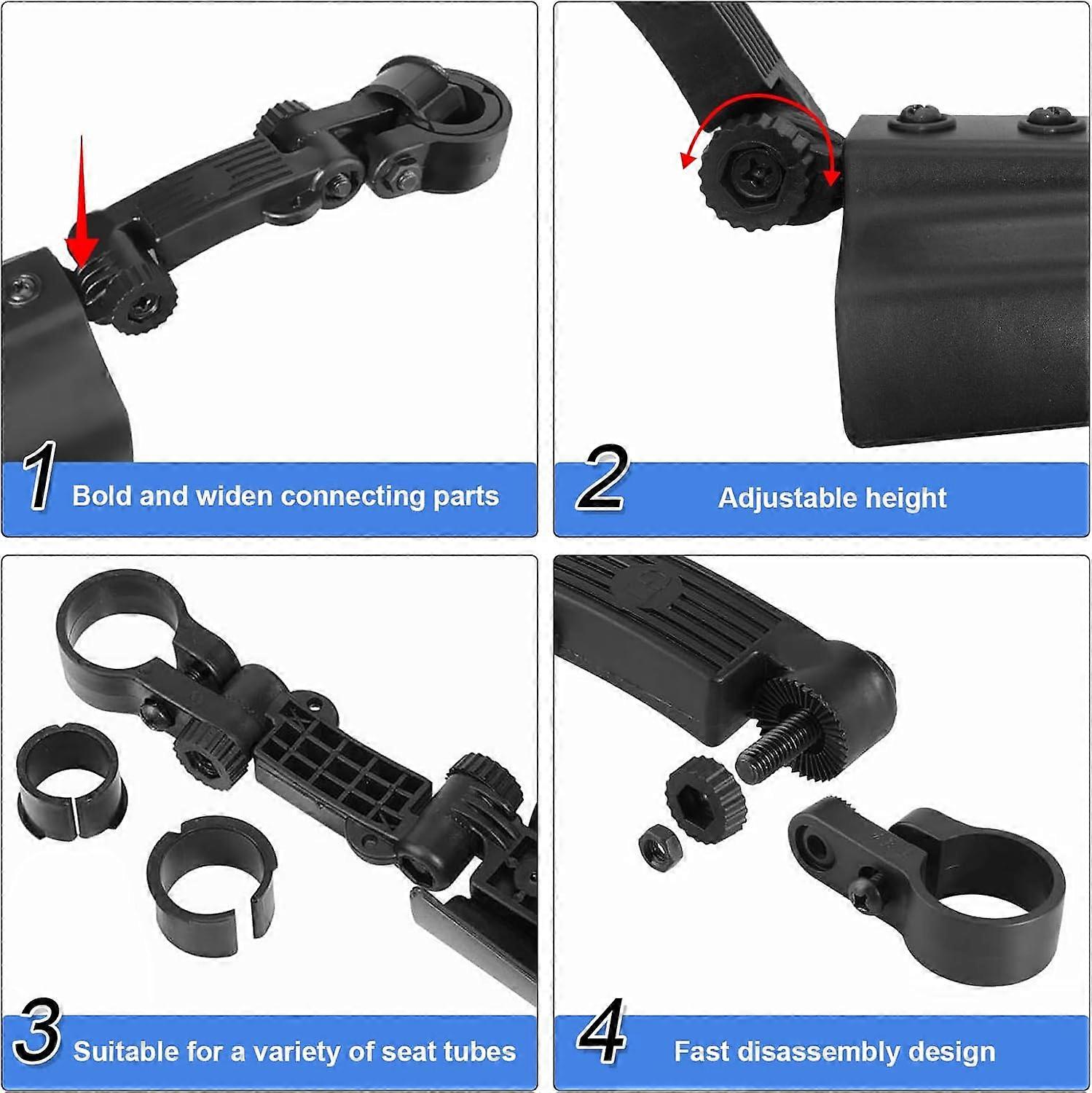 1 Bold and widen connecting parts

2 Adjustable height

3 Suitable for a variety of seat tubes

4 Fast disassembly design