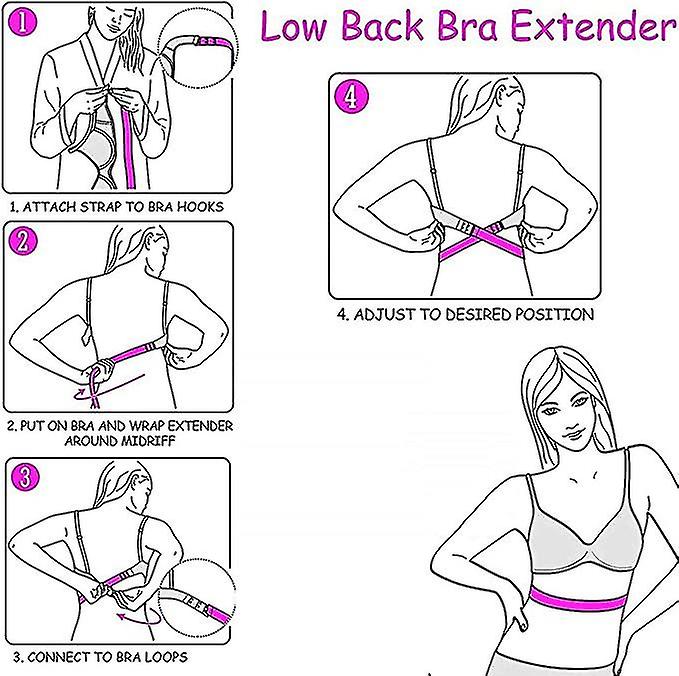 Low Back Bra Extender

1

1. ATTACH STRAP TO BRA HOOKS

2

2. PUT ON BRA AND WRAP EXTENDER AROUND MIDRIFF

3

3. CONNECT TO BRA LOOPS

4

4. ADJUST TO DESIRED POSITION