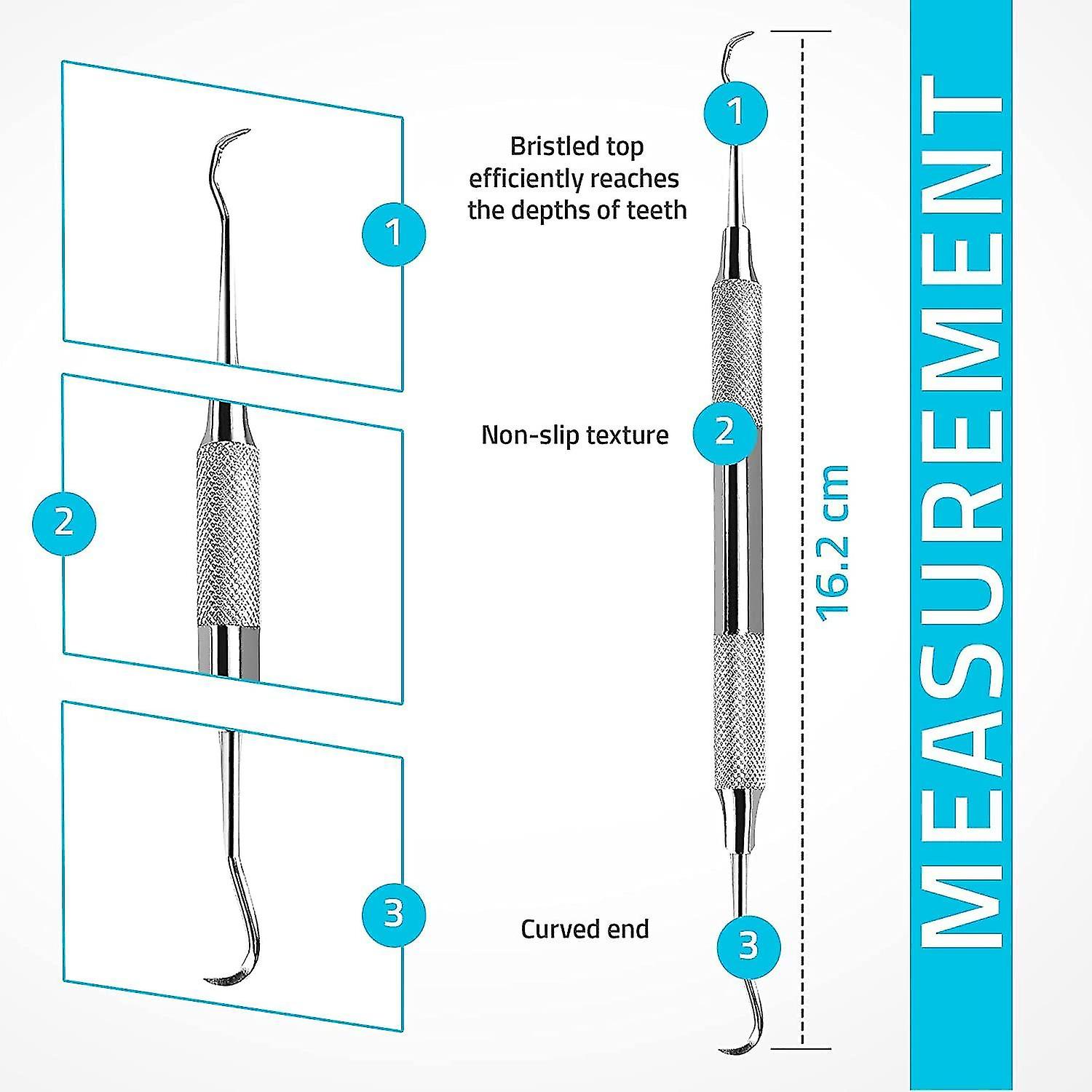 1

2

3

1

Bristled top efficiently reaches the depths of teeth

2

Non-slip texture

3

Curved end

16.2 cm

MEASUREMENT