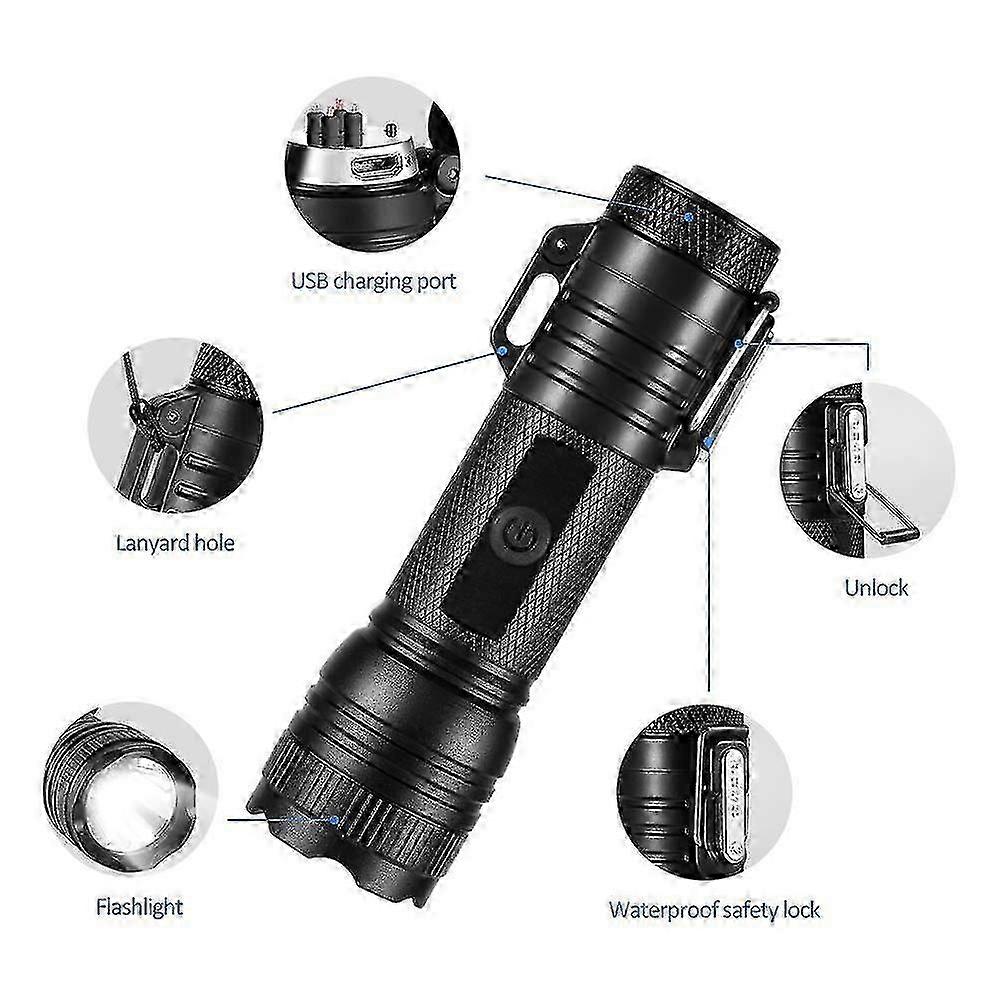 USB charging port

Lanyard hole

Unlock

Flashlight

Waterproof safety lock