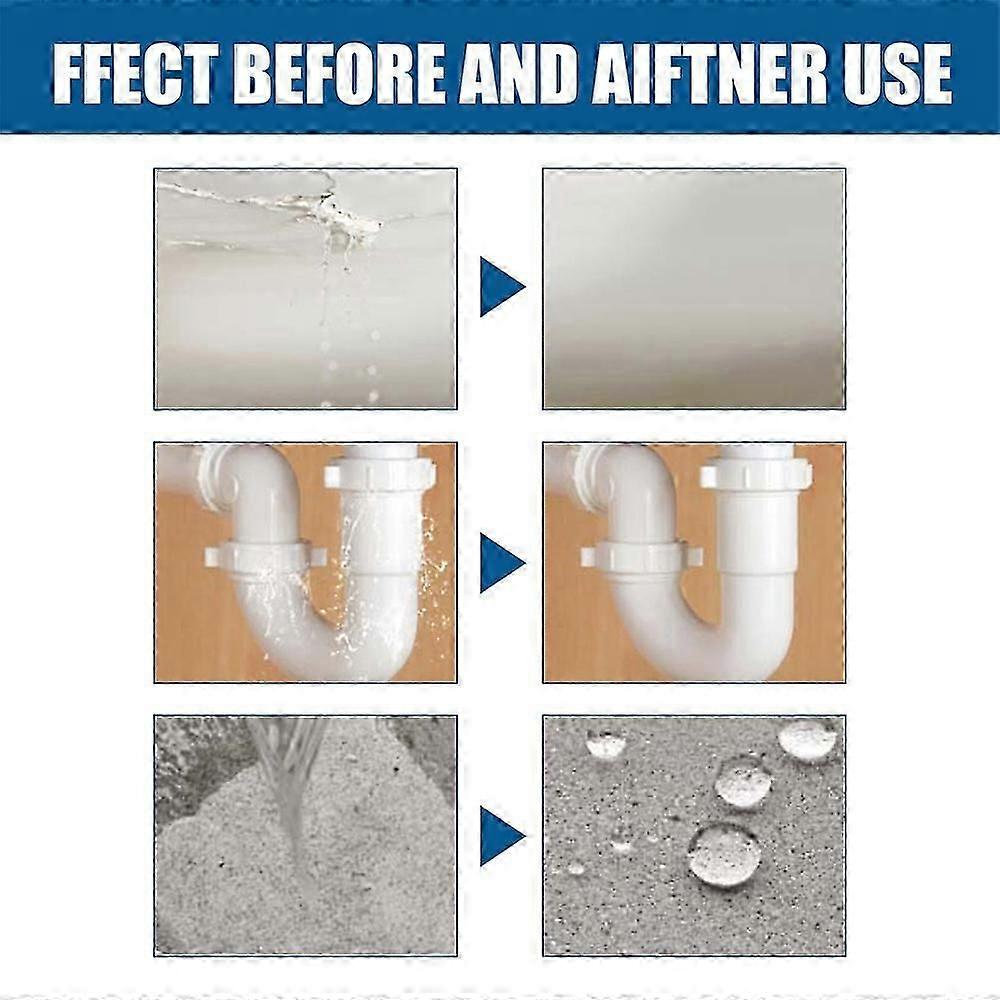 FFECT BEFORE AND AIFTNER USE