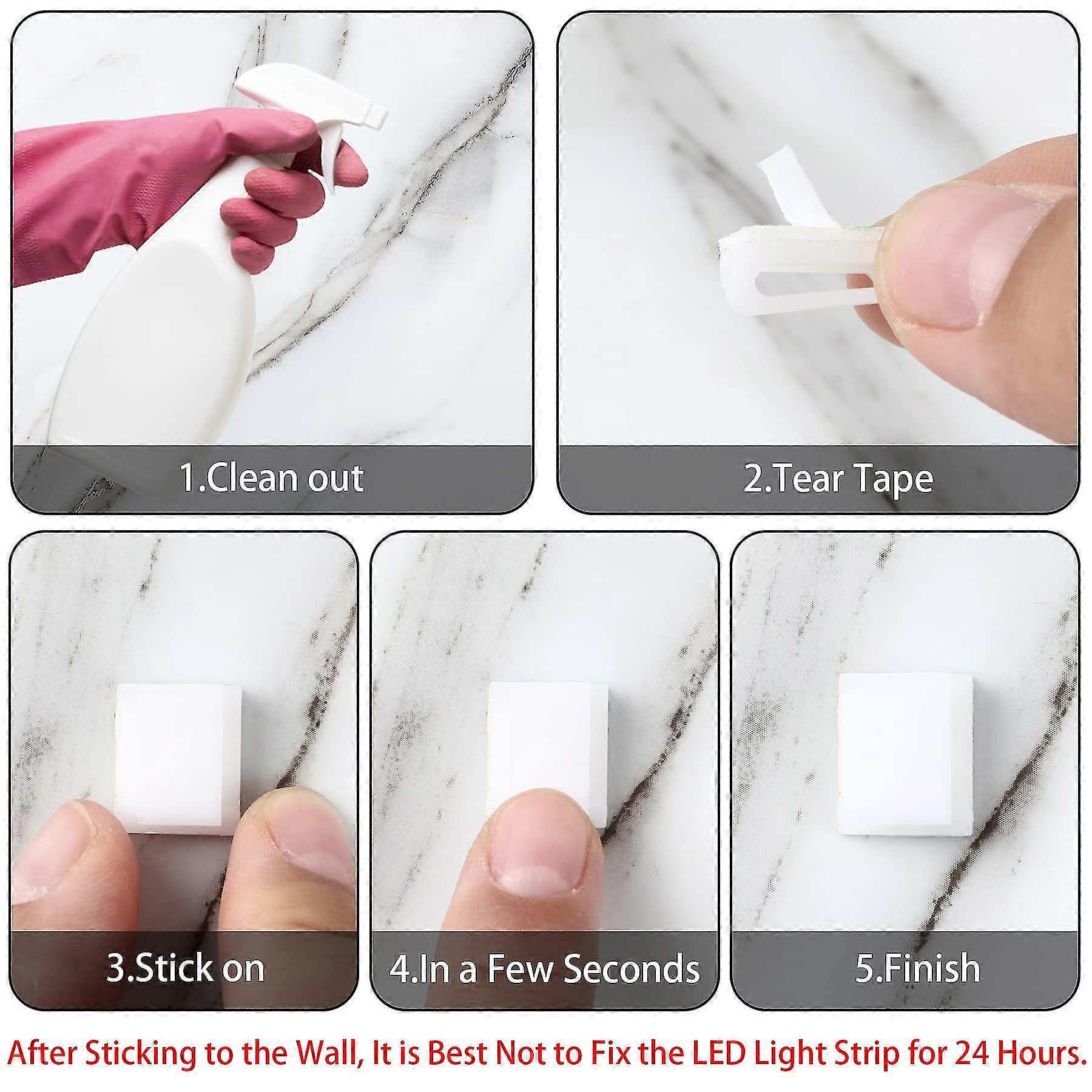 1.Clean out

2.Tear Tape

3.Stick on

4.In a Few Seconds

5.Finish

After Sticking to the Wall, It is Best Not to Fix the LED Light Strip for 24 Hours.