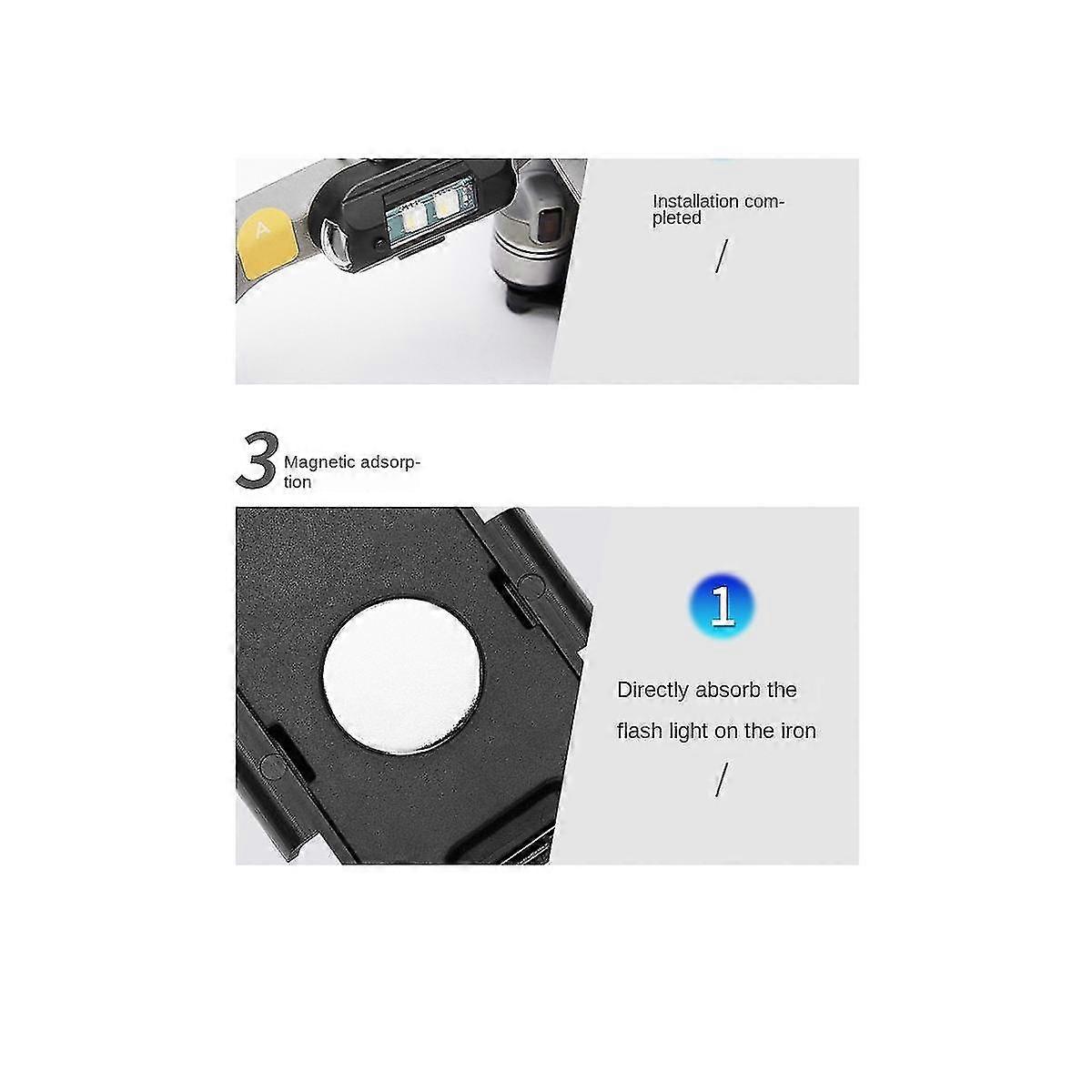 A

Installation completed

/

3 Magnetic adsorption

1

Directly absorb the flash light on the iron

/