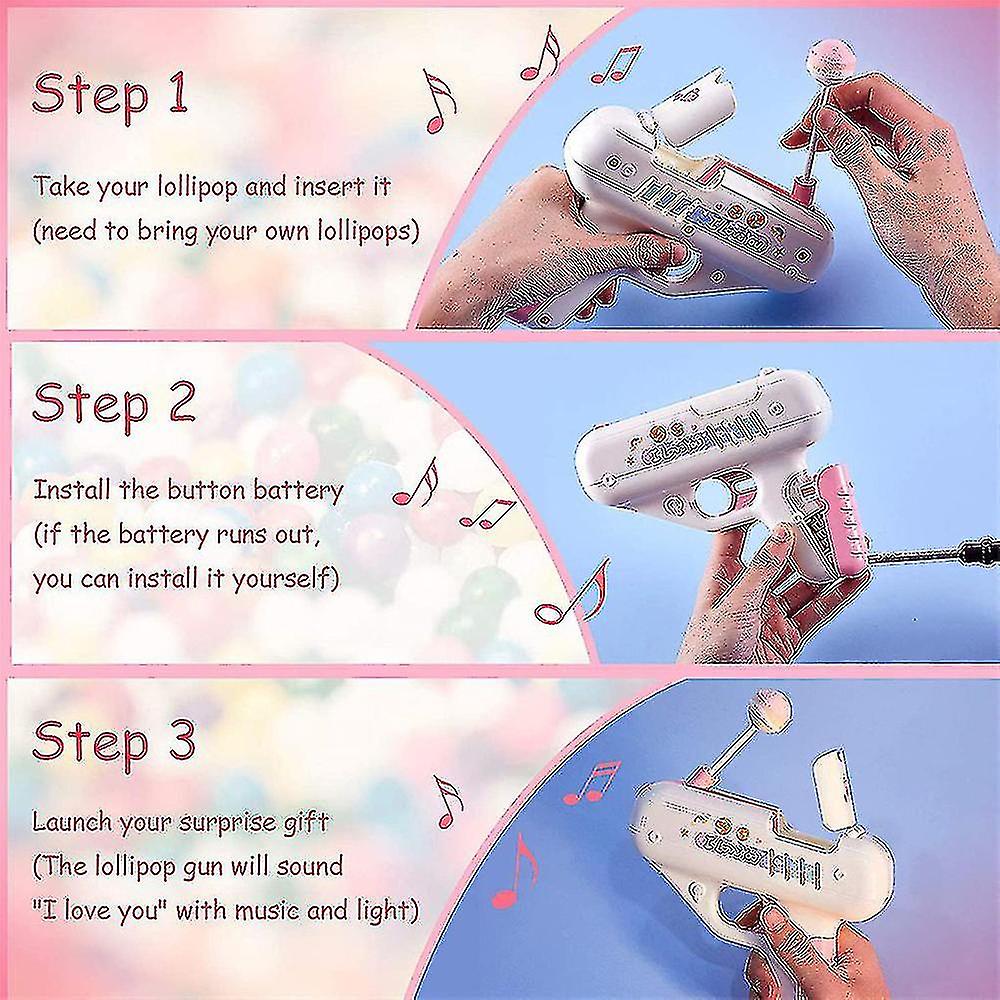 Step 1

Take your lollipop and insert it (need to bring your own lollipops)

Step 2

Install the button battery (if the battery runs out, you can install it yourself)

Step 3

Launch your surprise gift (The lollipop gun will sound "I love you" with music and light)