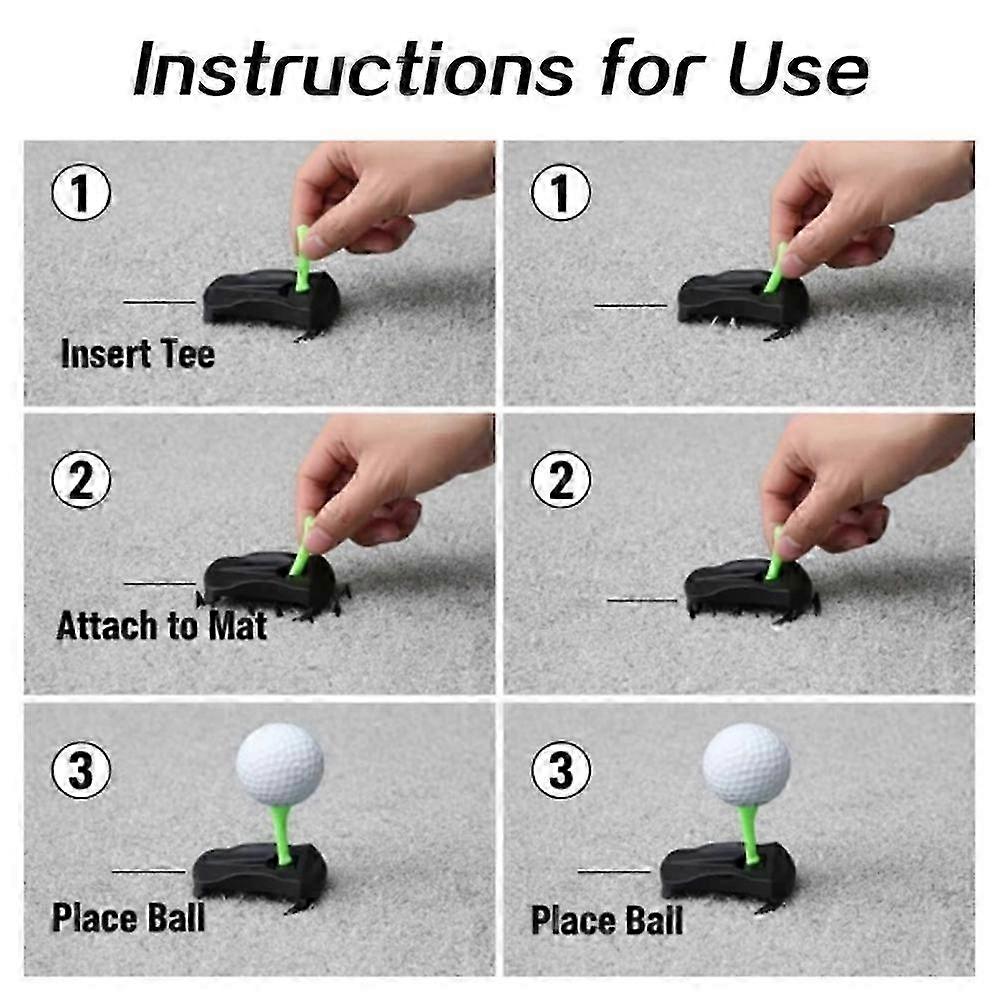 Instructions for Use

①

Insert Tee

①

②

Attach to Mat

②

③

Place Ball

③

Place Ball