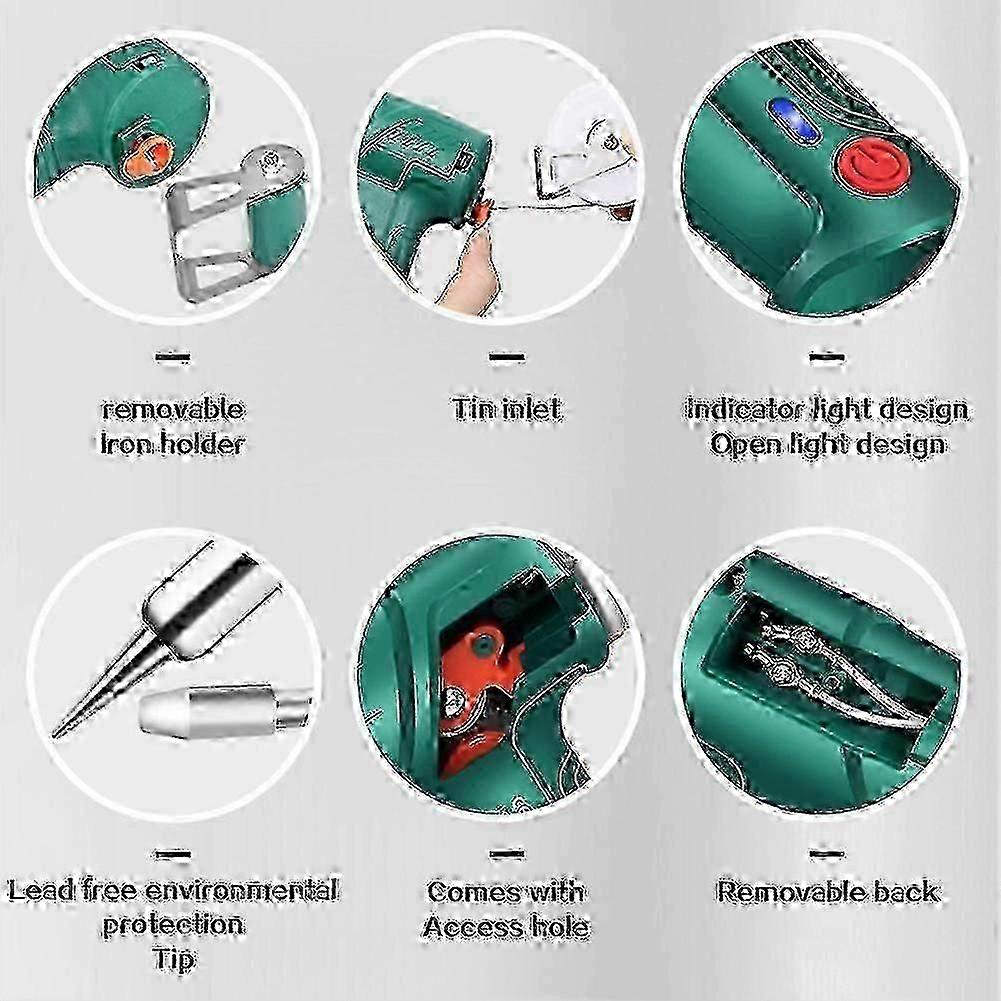 removable
Iron holder

Tin inlet

Indicator light design
Open light design

Lead free environmental
protection
Tip

Comes with
Access hole

Removable back