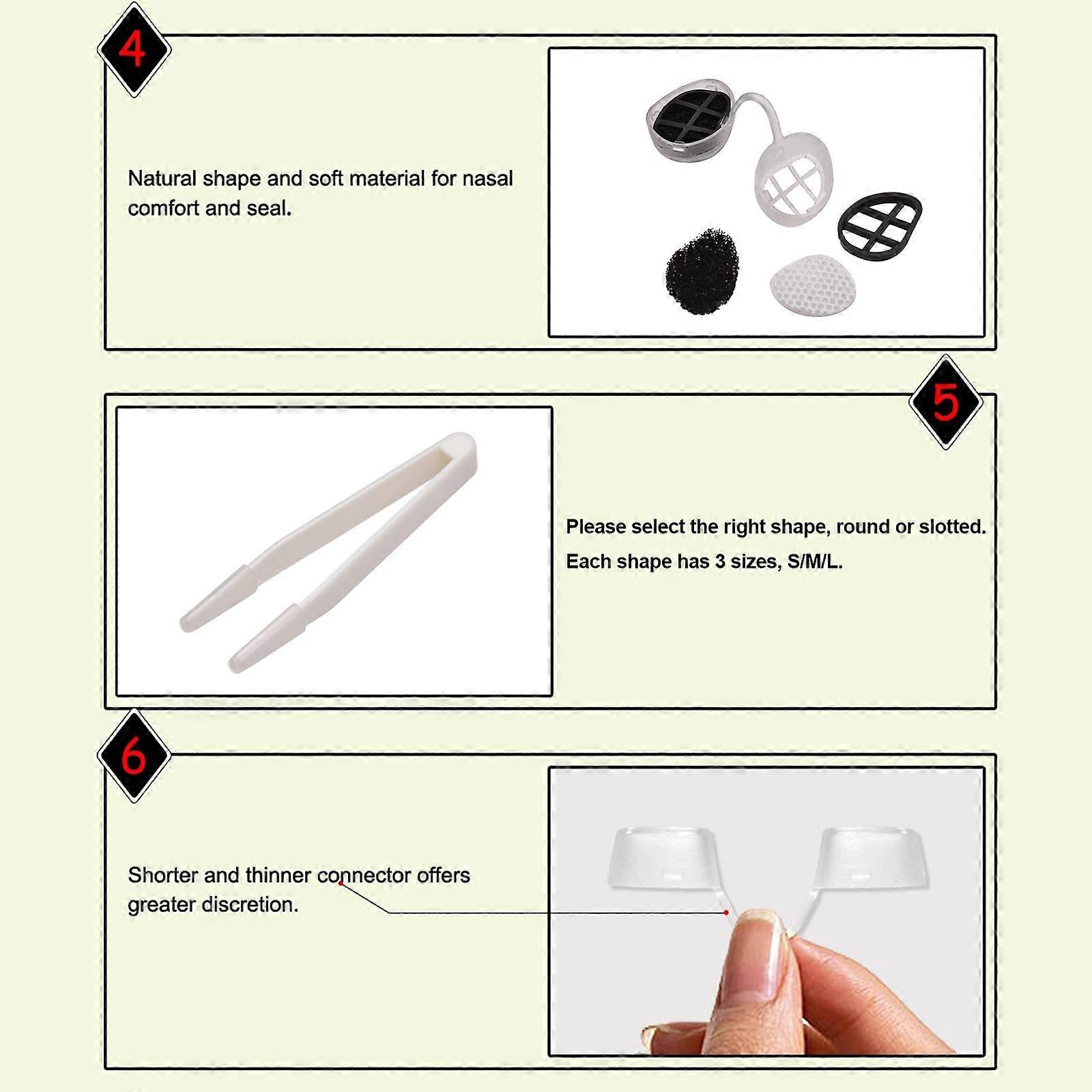 4

Natural shape and soft material for nasal comfort and seal.

5

Please select the right shape, round or slotted.

Each shape has 3 sizes, S/M/L.

6

Shorter and thinner connector offers greater discretion.