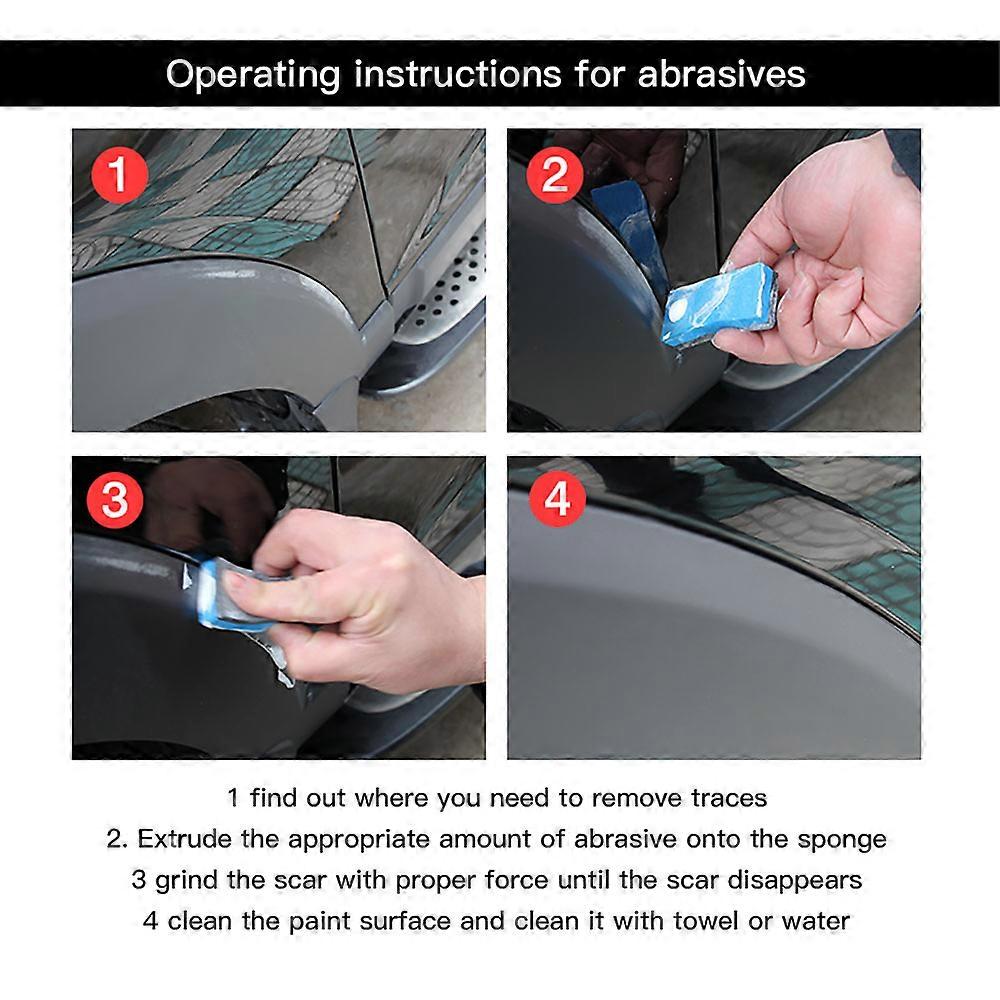 Operating instructions for abrasives

1

2

3

4

1 find out where you need to remove traces
2. Extrude the appropriate amount of abrasive onto the sponge
3 grind the scar with proper force until the scar disappears
4 clean the paint surface and clean it with towel or water