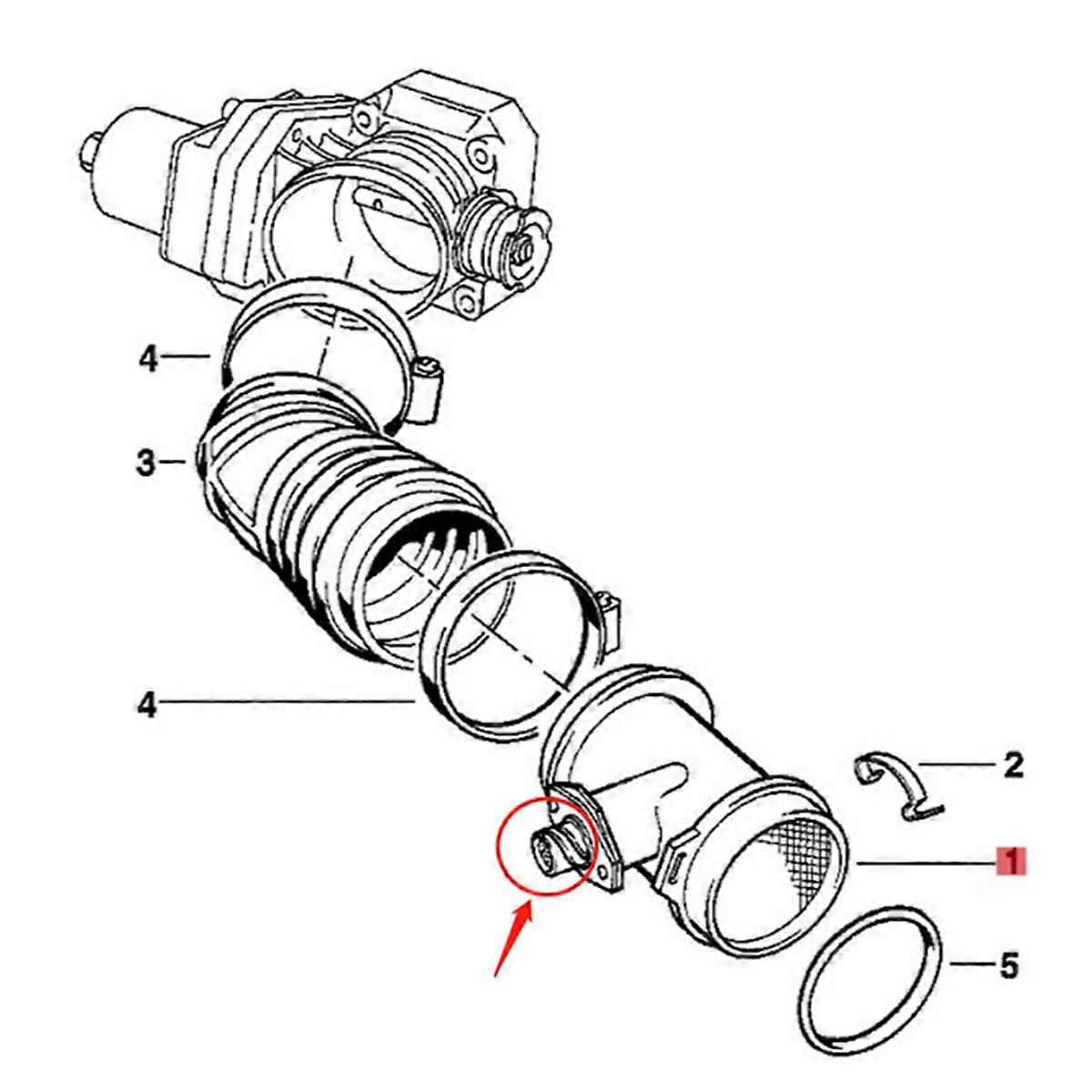 4
3
4
2
1
5